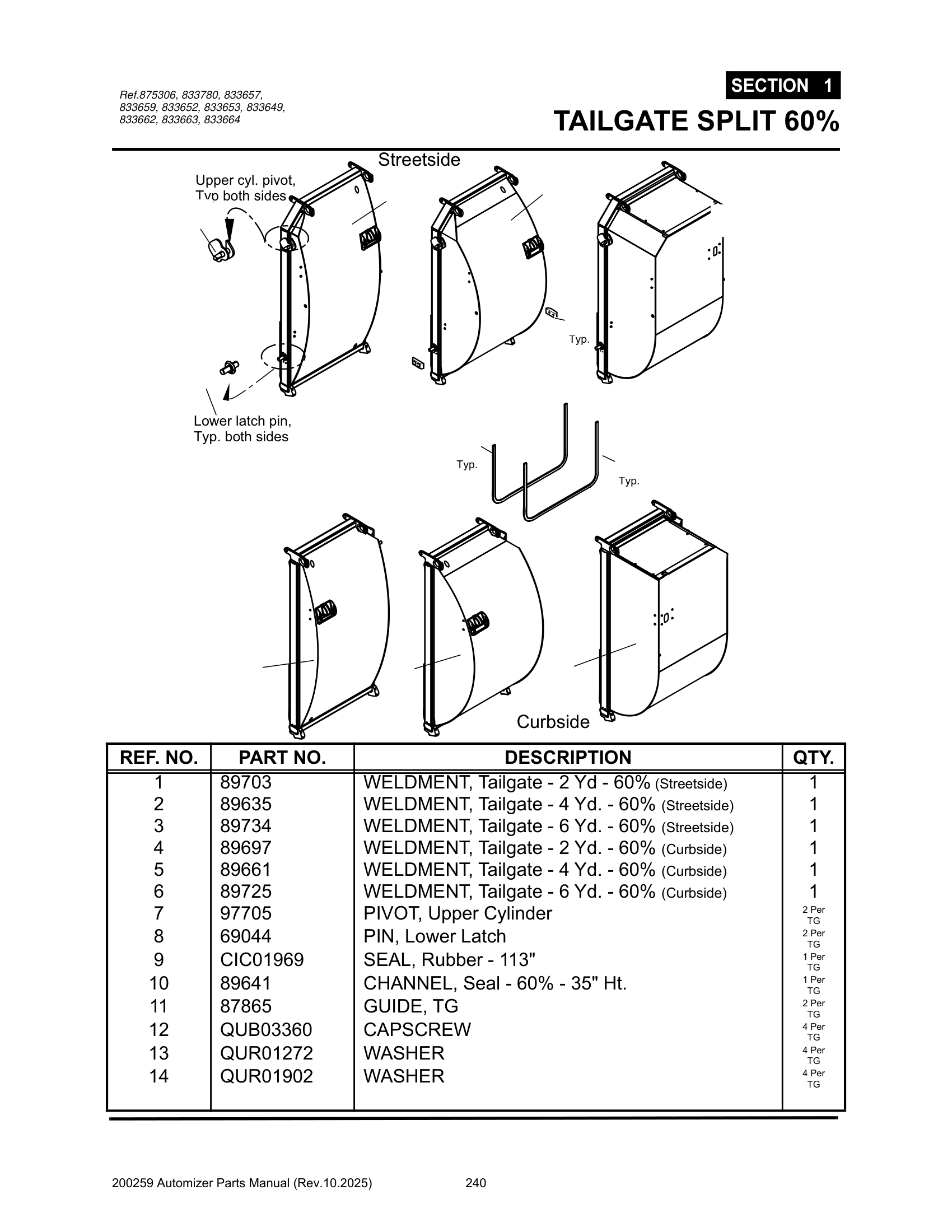 Ref.875306, 833780, 833657, 833659, 833652, 833653, 833649, 833662, 833663, 833664

SECTION 1

TAILGATE SPLIT 60%

Streetside

Upper cyl. pivot, Typ both sides

Typ.

Lower latch pin, Typ. both sides

Typ.

Typ.

Curbside

| REF. NO. | PART NO. | DESCRIPTION | QTY. |
|---|---|---|---|
| 1 | 89703 | WELDMENT, Tailgate - 2 Yd - 60% (Streetside) | 1 |
| 2 | 89635 | WELDMENT, Tailgate - 4 Yd. - 60% (Streetside) | 1 |
| 3 | 89734 | WELDMENT, Tailgate - 6 Yd. - 60% (Streetside) | 1 |
| 4 | 89697 | WELDMENT, Tailgate - 2 Yd. - 60% (Curbside) | 1 |
| 5 | 89661 | WELDMENT, Tailgate - 4 Yd. - 60% (Curbside) | 1 |
| 6 | 89725 | WELDMENT, Tailgate - 6 Yd. - 60% (Curbside) | 1 |
| 7 | 97705 | PIVOT, Upper Cylinder | 2 Per TG |
| 8 | 69044 | PIN, Lower Latch | 2 Per TG |
| 9 | CIC01969 | SEAL, Rubber - 113" | 1 Per TG |
| 10 | 89641 | CHANNEL, Seal - 60% - 35" Ht. | 1 Per TG |
| 11 | 87865 | GUIDE, TG | 2 Per TG |
| 12 | QUB03360 | CAPSCREW | 4 Per TG |
| 13 | QUR01272 | WASHER | 4 Per TG |
| 14 | QUR01902 | WASHER | 4 Per TG |

200259 Automizer Parts Manual (Rev.10.2025) 240