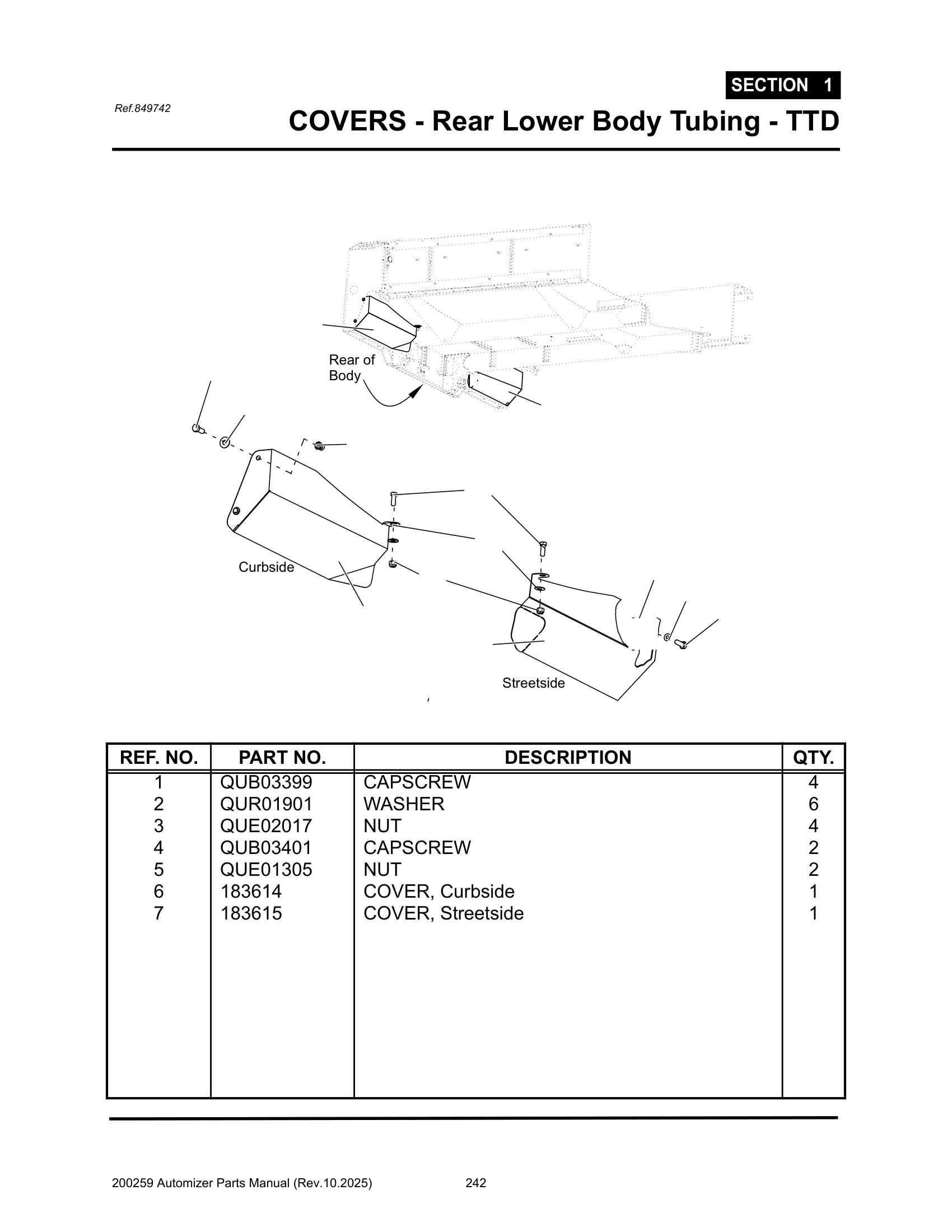 SECTION 1

Ref.849742

COVERS - Rear Lower Body Tubing - TTD

Rear of Body

Curbside

Streetside

| REF. NO. | PART NO. | DESCRIPTION | QTY. |
|---|---|---|---|
| 1 | QUB03399 | CAPSCREW | 4 |
| 2 | QUR01901 | WASHER | 6 |
| 3 | QUE02017 | NUT | 4 |
| 4 | QUB03401 | CAPSCREW | 2 |
| 5 | QUE01305 | NUT | 2 |
| 6 | 183614 | COVER, Curbside | 1 |
| 7 | 183615 | COVER, Streetside | 1 |

200259 Automizer Parts Manual (Rev.10.2025) 242