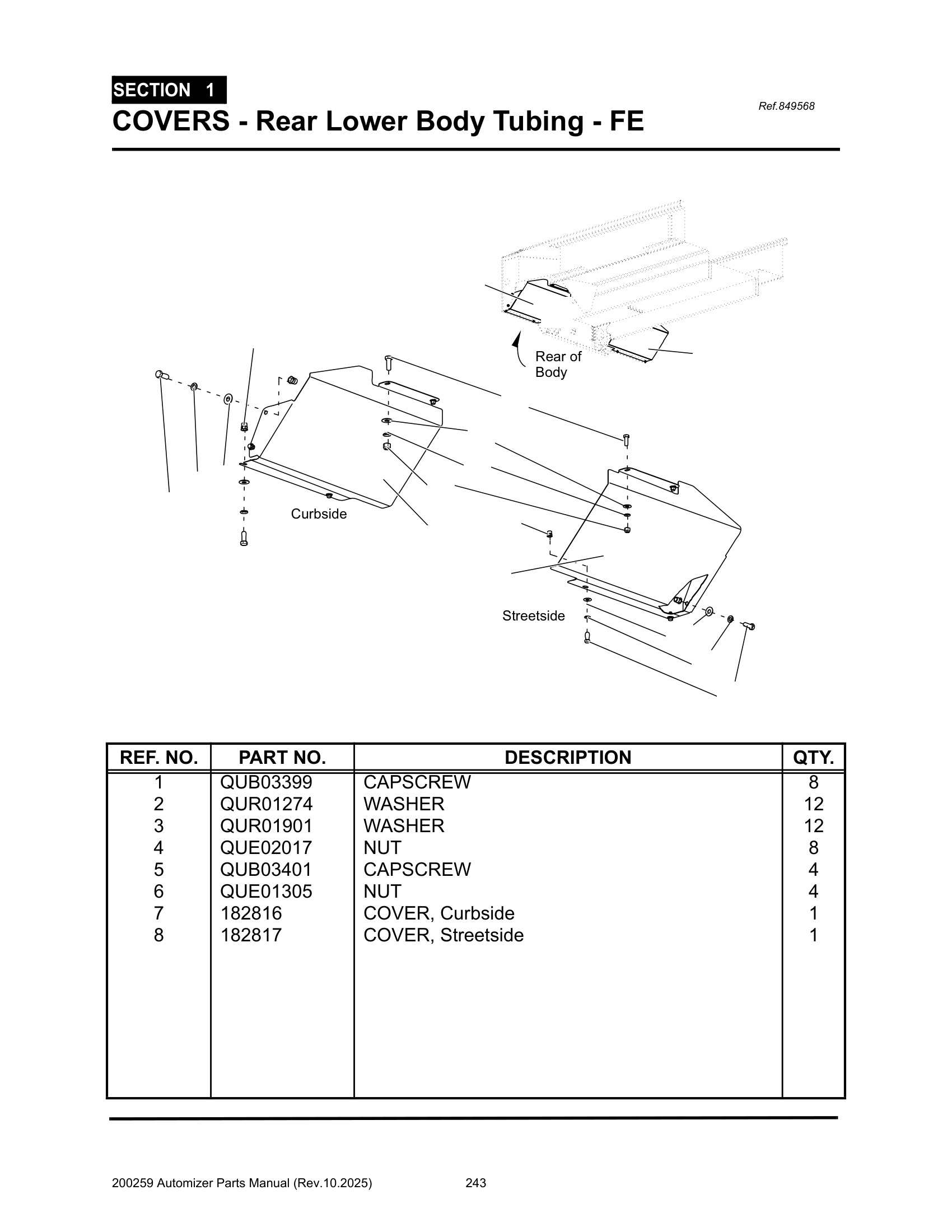 SECTION 1
COVERS - Rear Lower Body Tubing - FE

Ref.849568

Rear of Body

Curbside

Streetside

| REF. NO. | PART NO. | DESCRIPTION | QTY. |
|---|---|---|---|
| 1 | QUB03399 | CAPSCREW | 8 |
| 2 | QUR01274 | WASHER | 12 |
| 3 | QUR01901 | WASHER | 12 |
| 4 | QUE02017 | NUT | 8 |
| 5 | QUB03401 | CAPSCREW | 4 |
| 6 | QUE01305 | NUT | 4 |
| 7 | 182816 | COVER, Curbside | 1 |
| 8 | 182817 | COVER, Streetside | 1 |

200259 Automizer Parts Manual (Rev.10.2025) 243