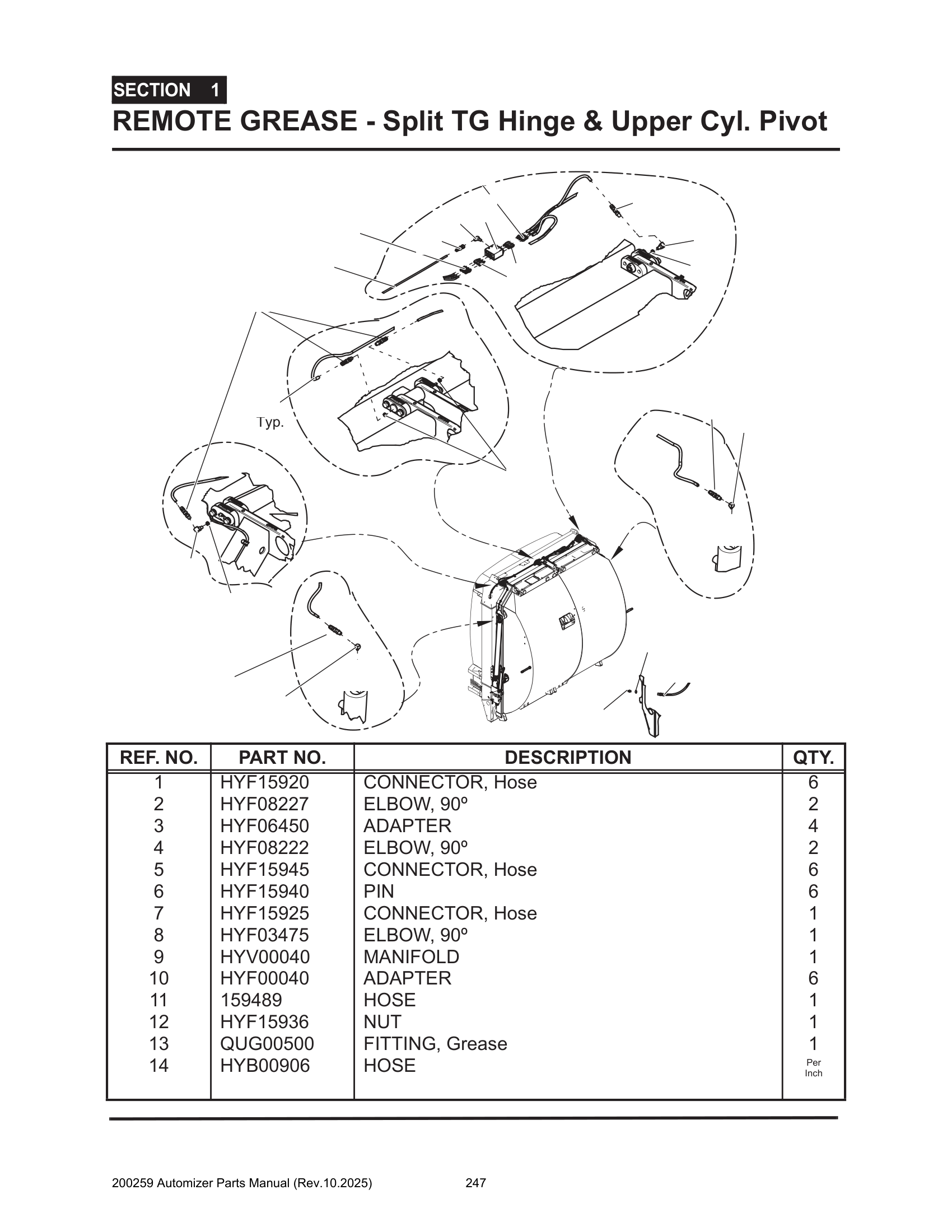 SECTION 1

REMOTE GREASE - Split TG Hinge & Upper Cyl. Pivot

Typ.

| REF. NO. | PART NO. | DESCRIPTION | QTY. |
|---|---|---|---|
| 1 | HYF15920 | CONNECTOR, Hose | 6 |
| 2 | HYF08227 | ELBOW, 90º | 2 |
| 3 | HYF06450 | ADAPTER | 4 |
| 4 | HYF08222 | ELBOW, 90º | 2 |
| 5 | HYF15945 | CONNECTOR, Hose | 6 |
| 6 | HYF15940 | PIN | 6 |
| 7 | HYF15925 | CONNECTOR, Hose | 1 |
| 8 | HYF03475 | ELBOW, 90º | 1 |
| 9 | HYV00040 | MANIFOLD | 1 |
| 10 | HYF00040 | ADAPTER | 6 |
| 11 | 159489 | HOSE | 1 |
| 12 | HYF15936 | NUT | 1 |
| 13 | QUG00500 | FITTING, Grease | 1 |
| 14 | HYB00906 | HOSE | Per Inch |

200259 Automizer Parts Manual (Rev.10.2025) 247