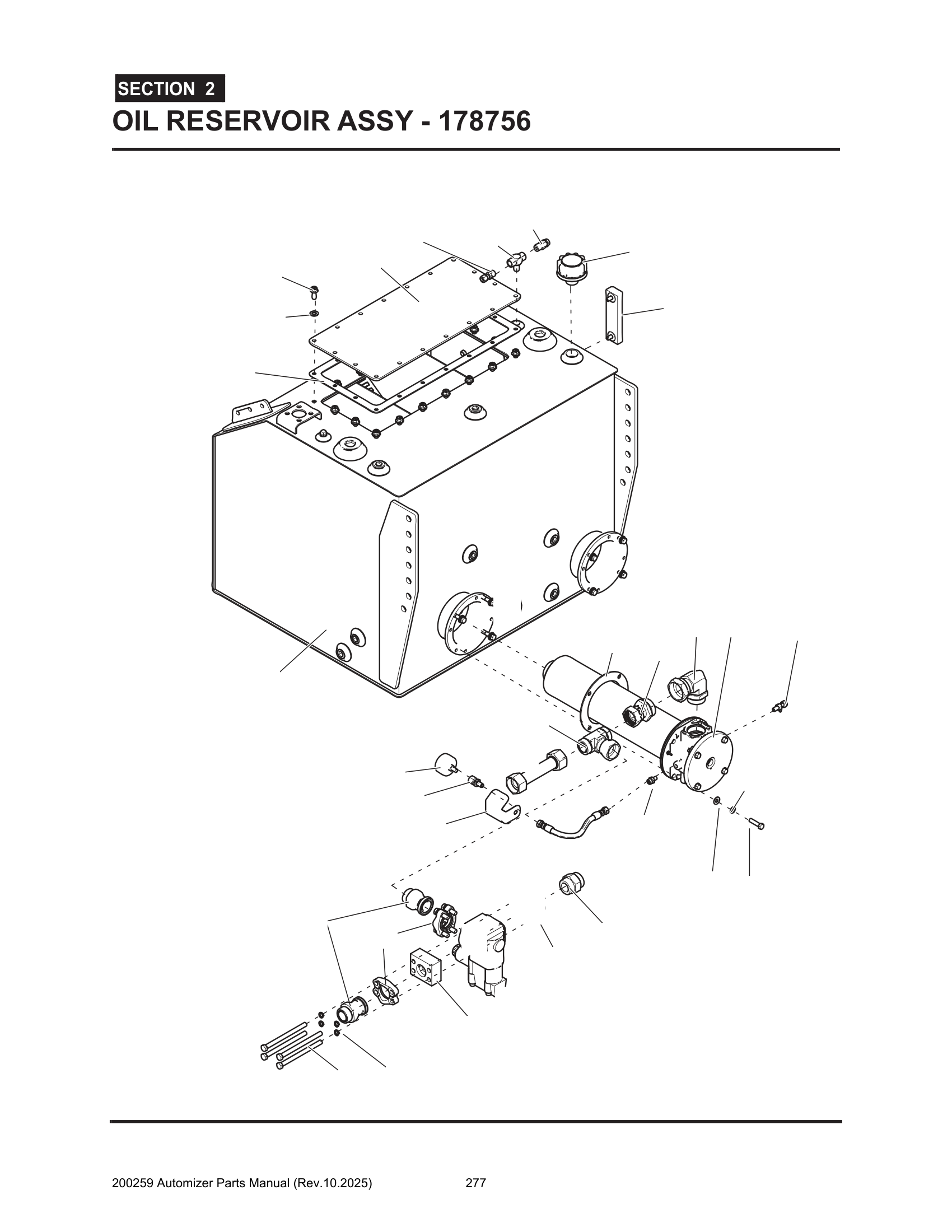 SECTION 2

OIL RESERVOIR ASSY - 178756

200259 Automizer Parts Manual (Rev.10.2025) 277