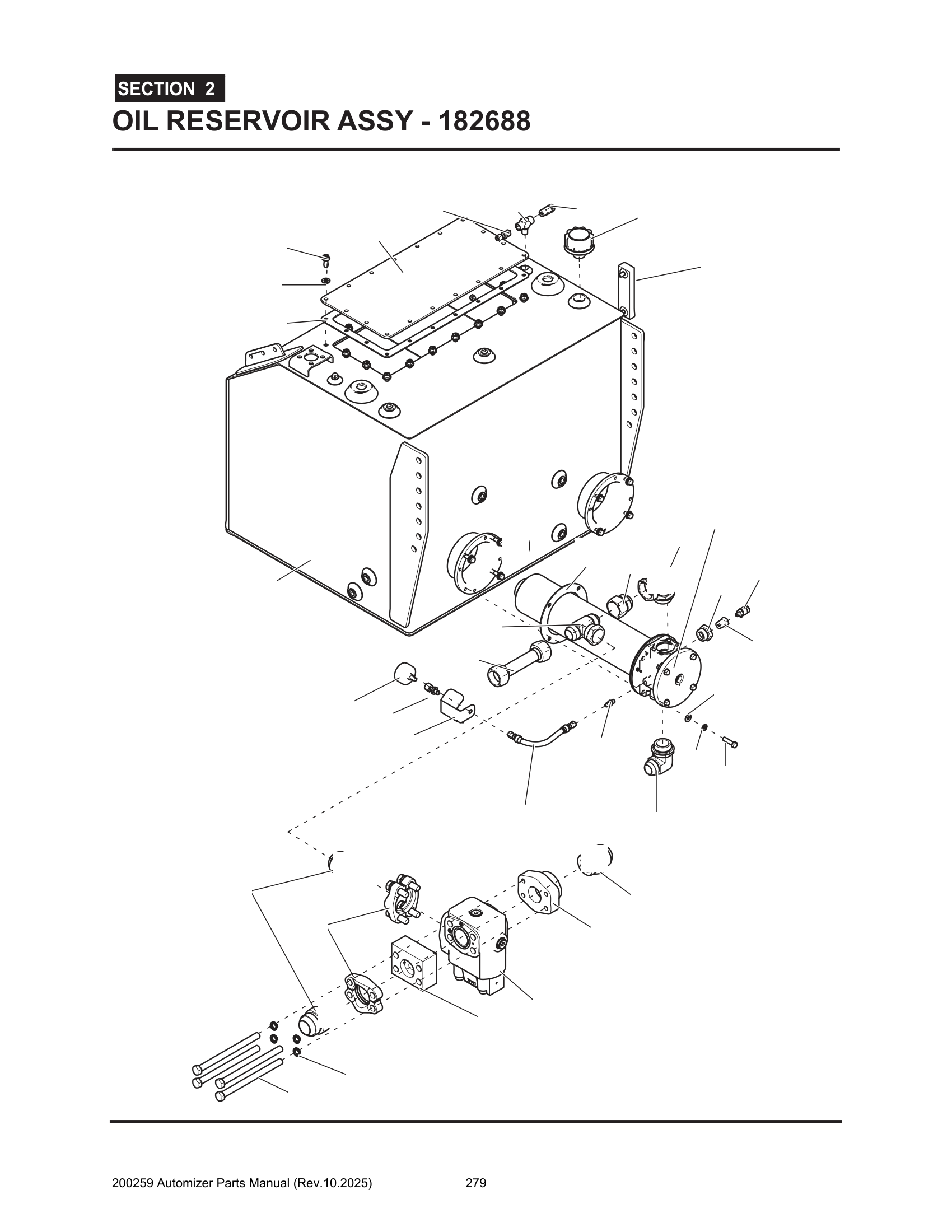 SECTION 2

OIL RESERVOIR ASSY - 182688

200259 Automizer Parts Manual (Rev.10.2025) 279