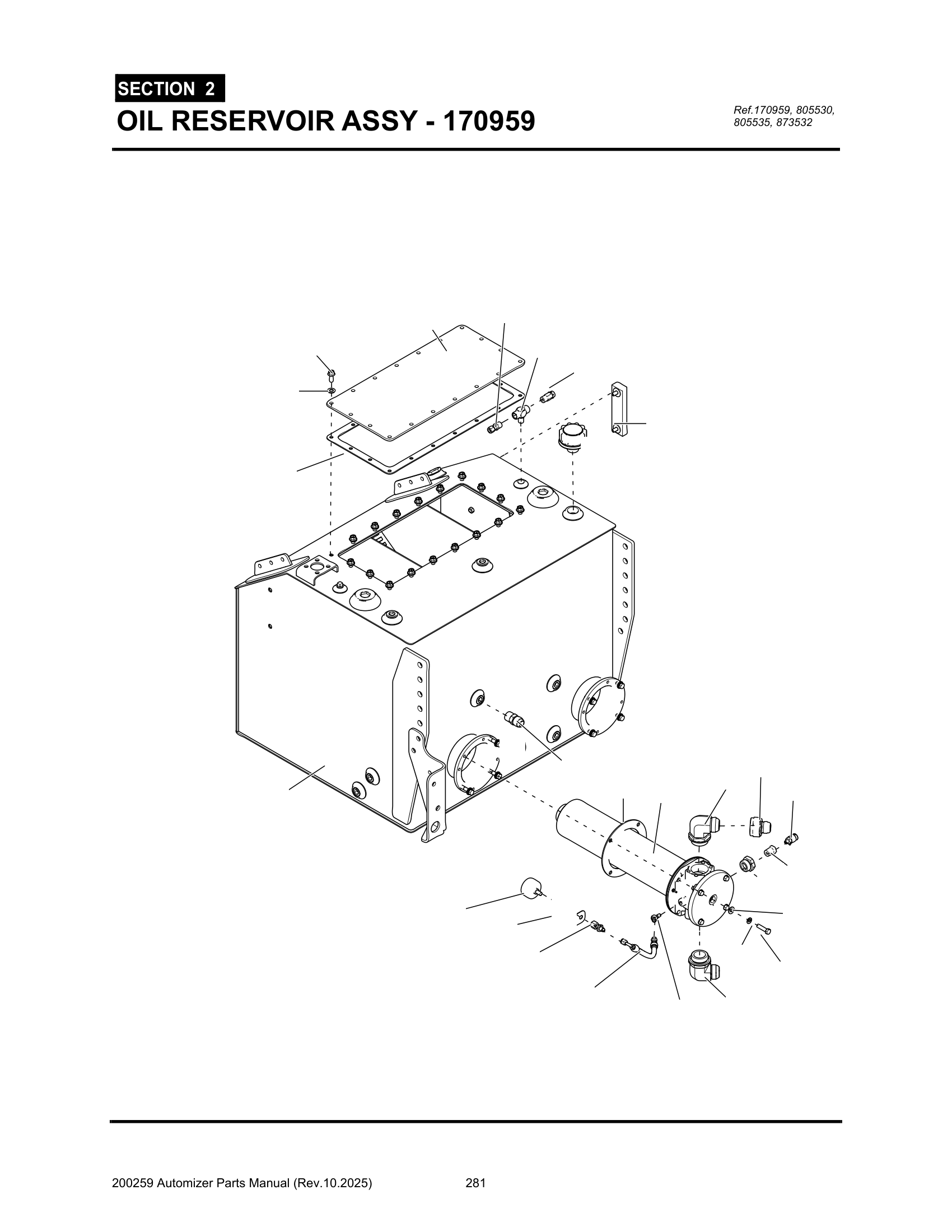 SECTION 2

OIL RESERVOIR ASSY - 170959

Ref.170959, 805530, 805535, 873532

200259 Automizer Parts Manual (Rev.10.2025) 281