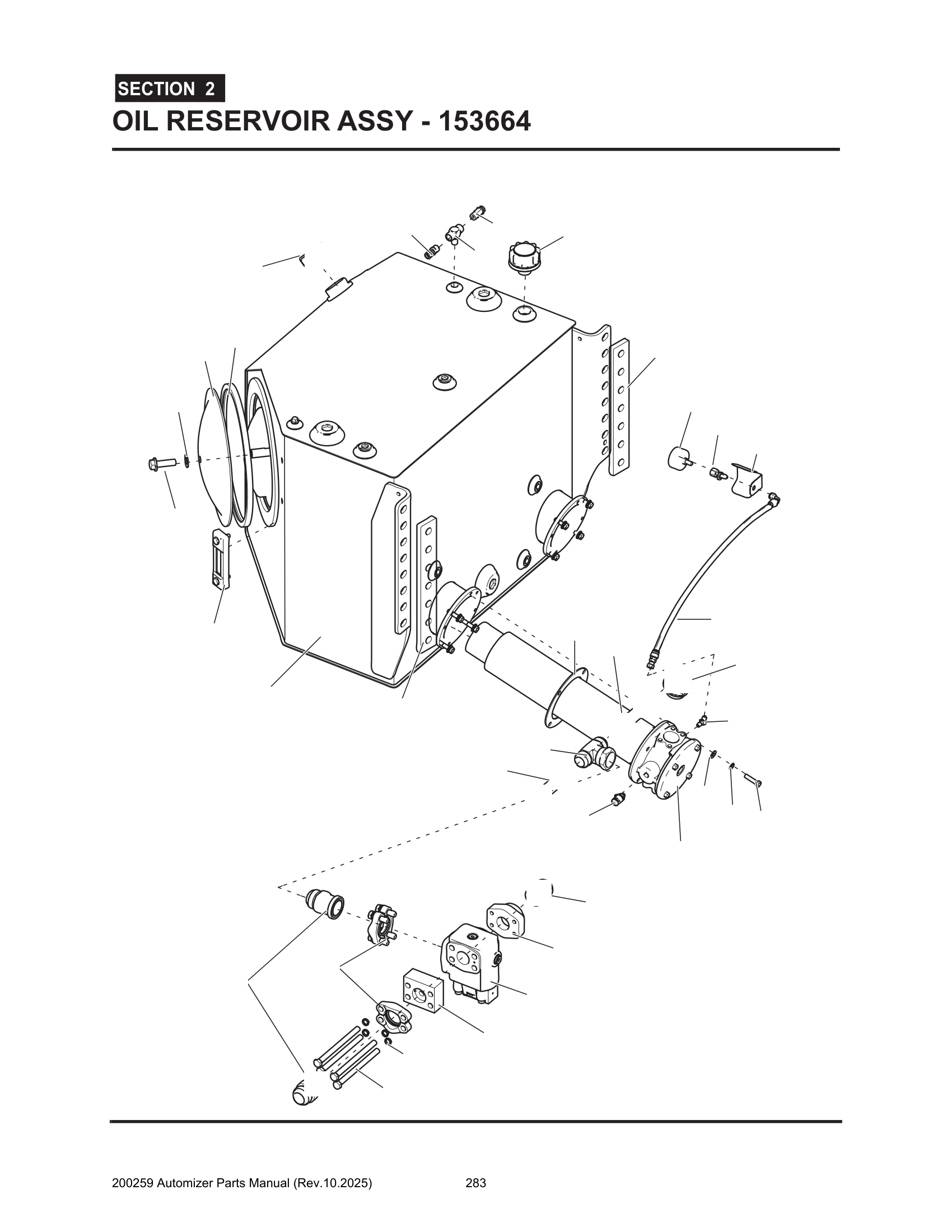 SECTION 2
OIL RESERVOIR ASSY - 153664

200259 Automizer Parts Manual (Rev.10.2025) 283