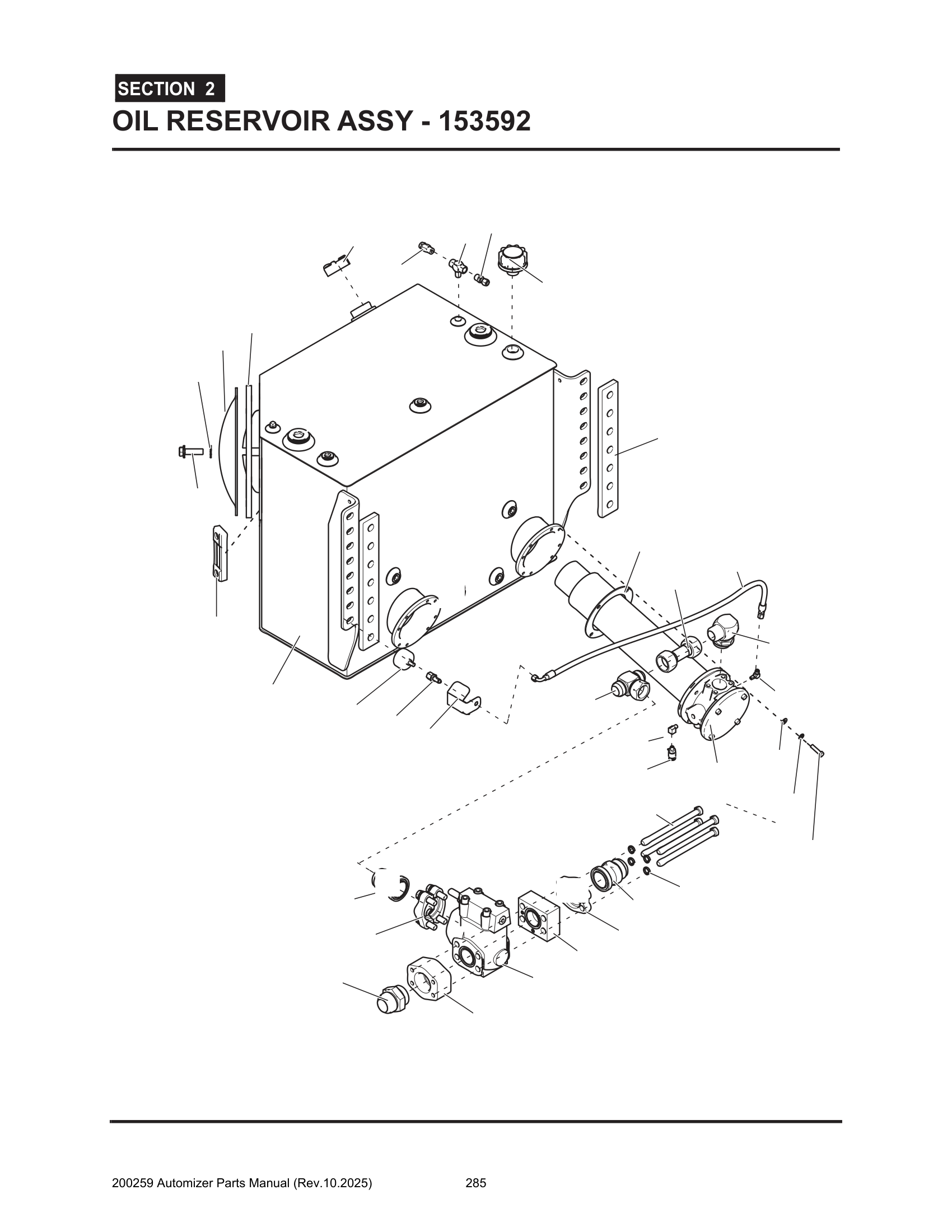 SECTION 2

OIL RESERVOIR ASSY - 153592

200259 Automizer Parts Manual (Rev.10.2025) 285