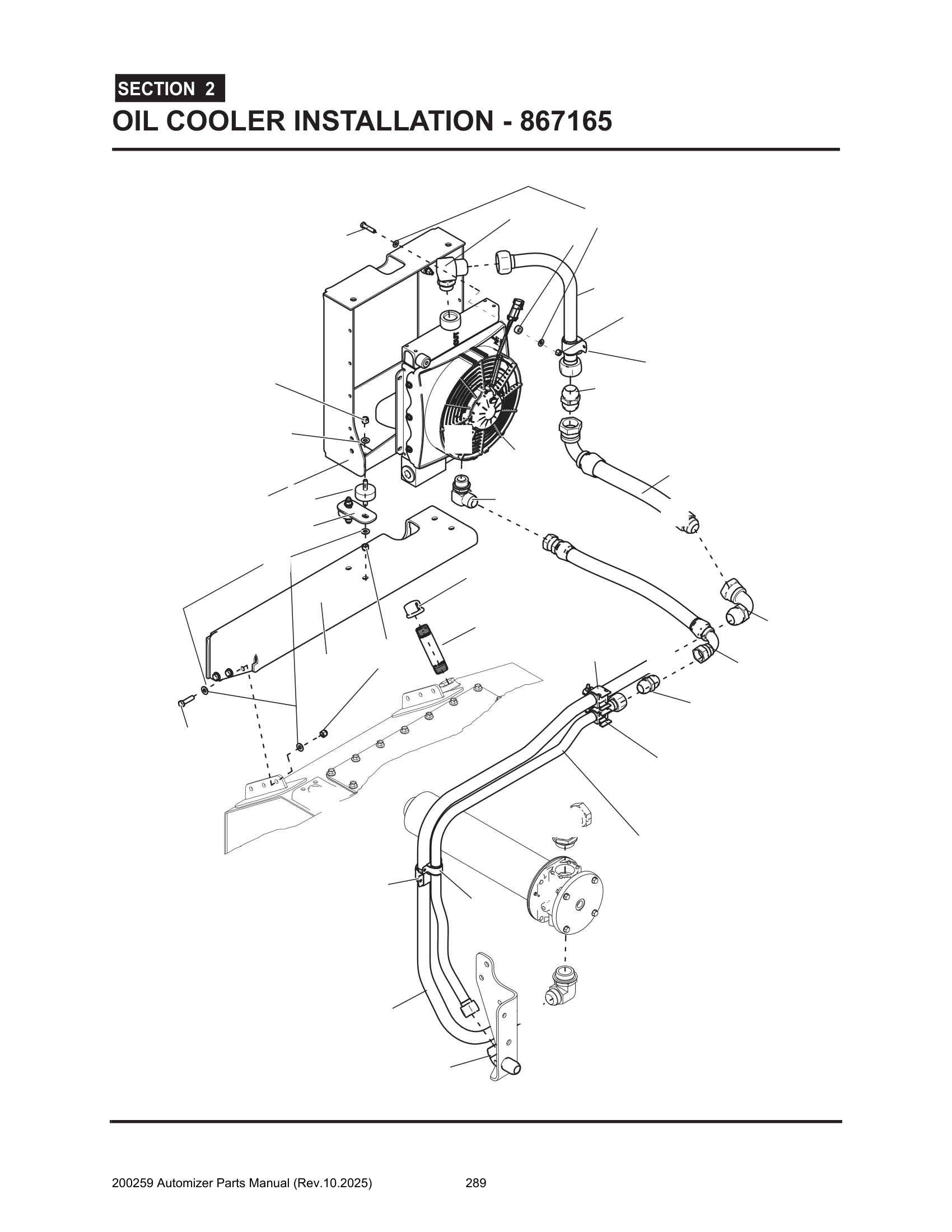 SECTION 2

OIL COOLER INSTALLATION - 867165

200259 Automizer Parts Manual (Rev.10.2025) 289