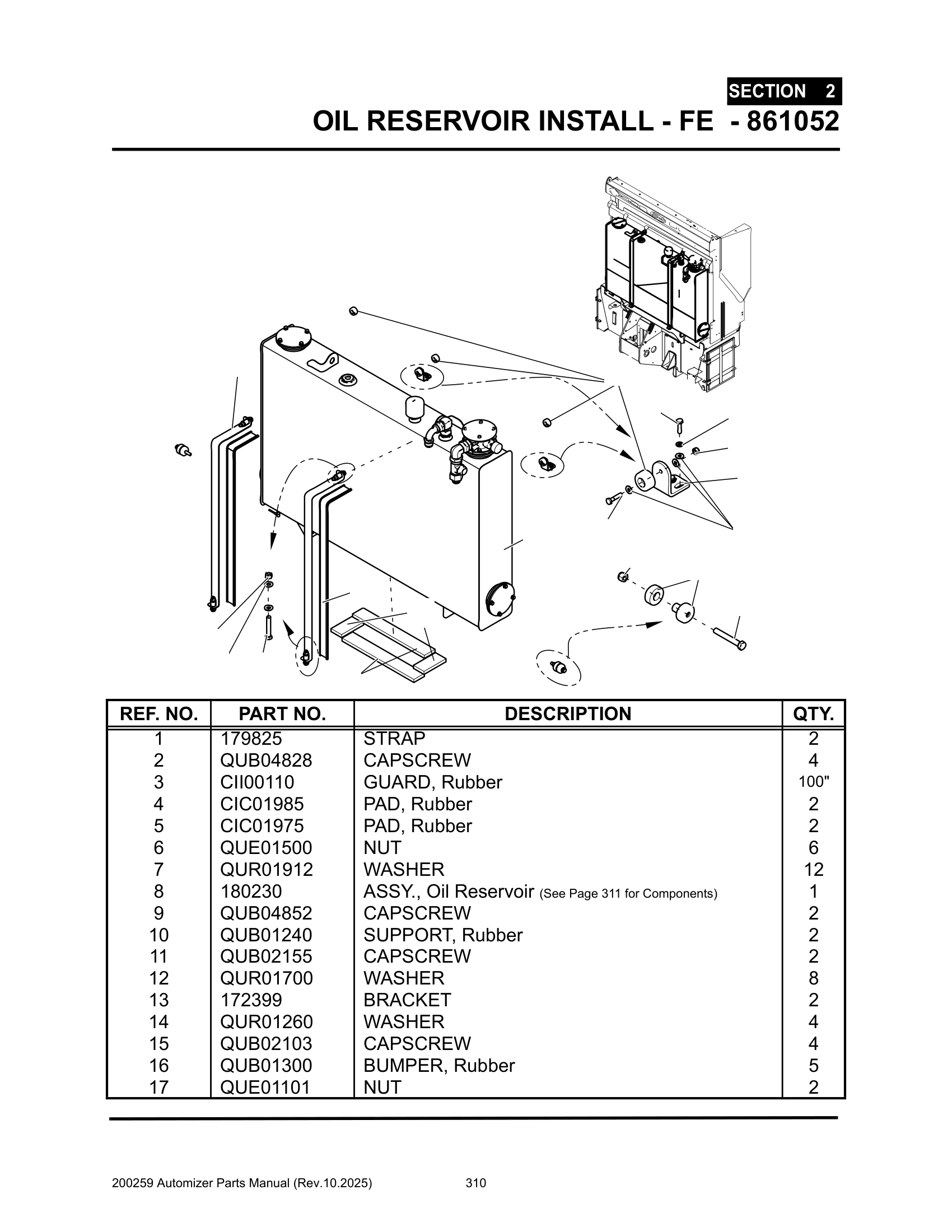 SECTION 2
OIL RESERVOIR INSTALL - FE - 861052

| REF. NO. | PART NO. | DESCRIPTION | QTY. |
|---|---|---|---|
| 1 | 179825 | STRAP | 2 |
| 2 | QUB04828 | CAPSCREW | 4 |
| 3 | CII00110 | GUARD, Rubber | 100" |
| 4 | CIC01985 | PAD, Rubber | 2 |
| 5 | CIC01975 | PAD, Rubber | 2 |
| 6 | QUE01500 | NUT | 6 |
| 7 | QUR01912 | WASHER | 12 |
| 8 | 180230 | ASSY., Oil Reservoir (See Page 311 for Components) | 1 |
| 9 | QUB04852 | CAPSCREW | 2 |
| 10 | QUB01240 | SUPPORT, Rubber | 2 |
| 11 | QUB02155 | CAPSCREW | 2 |
| 12 | QUR01700 | WASHER | 8 |
| 13 | 172399 | BRACKET | 2 |
| 14 | QUR01260 | WASHER | 4 |
| 15 | QUB02103 | CAPSCREW | 4 |
| 16 | QUB01300 | BUMPER, Rubber | 5 |
| 17 | QUE01101 | NUT | 2 |

200259 Automizer Parts Manual (Rev.10.2025) 310