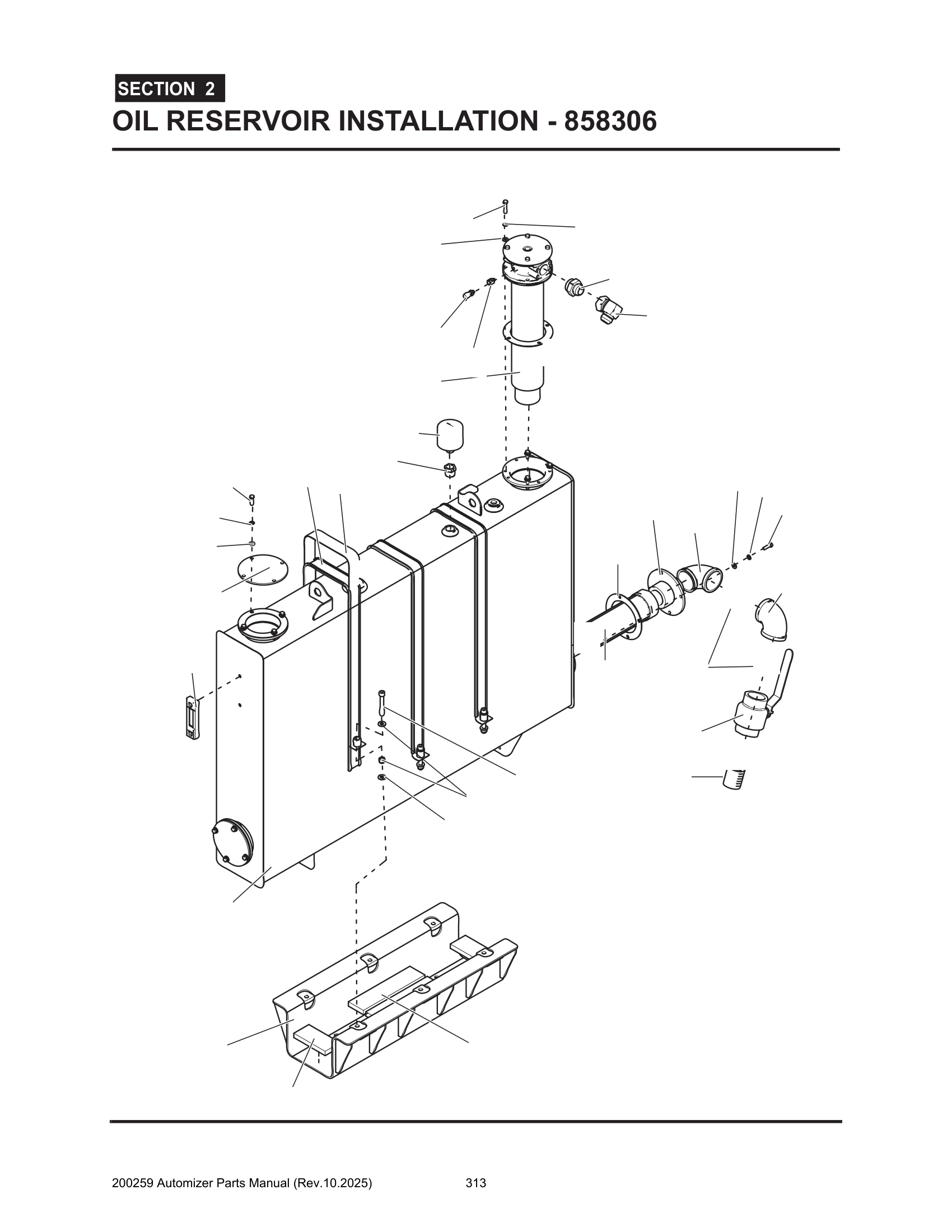 SECTION 2

OIL RESERVOIR INSTALLATION - 858306

200259 Automizer Parts Manual (Rev.10.2025) 313