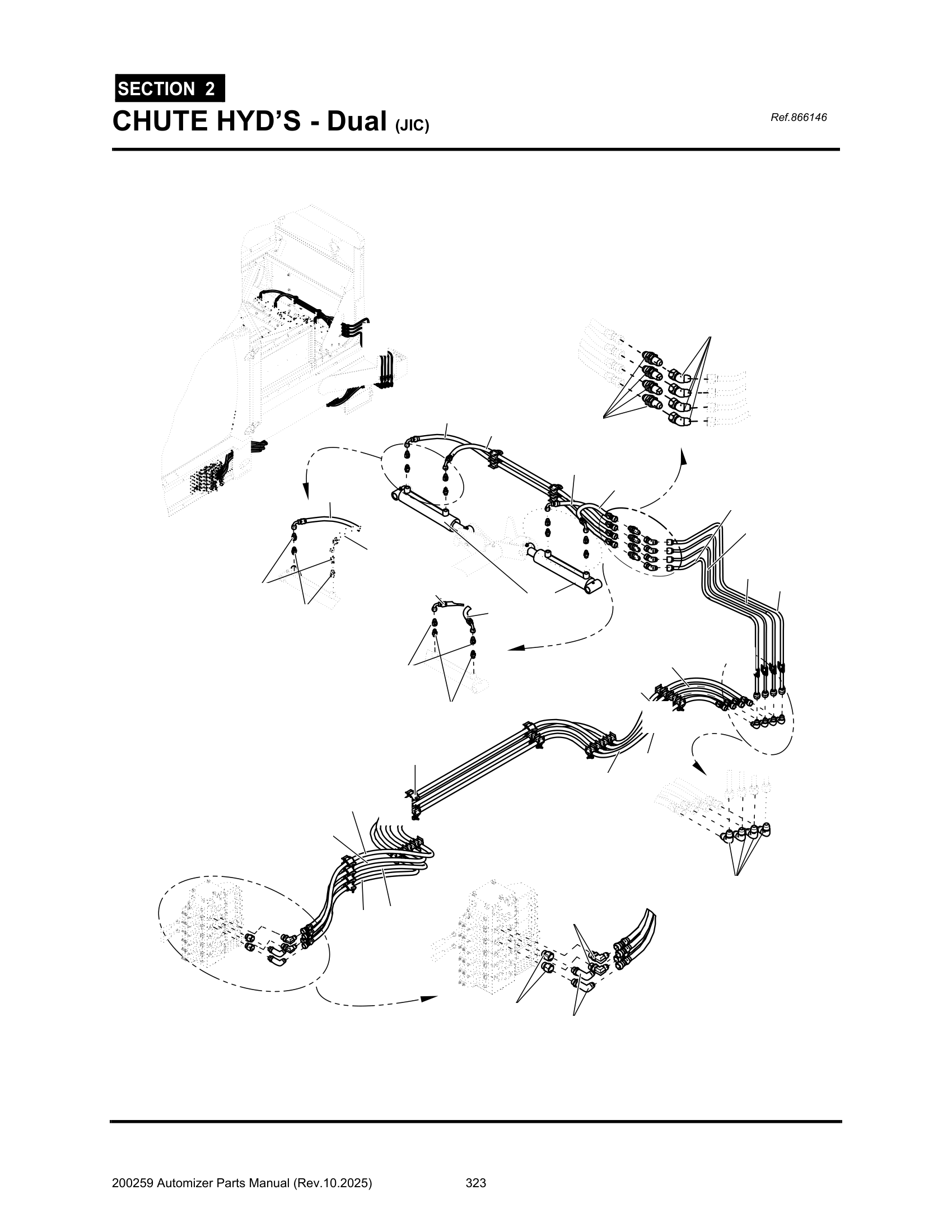 SECTION 2

CHUTE HYD'S - Dual (JIC)

Ref.866146

200259 Automizer Parts Manual (Rev.10.2025) 323