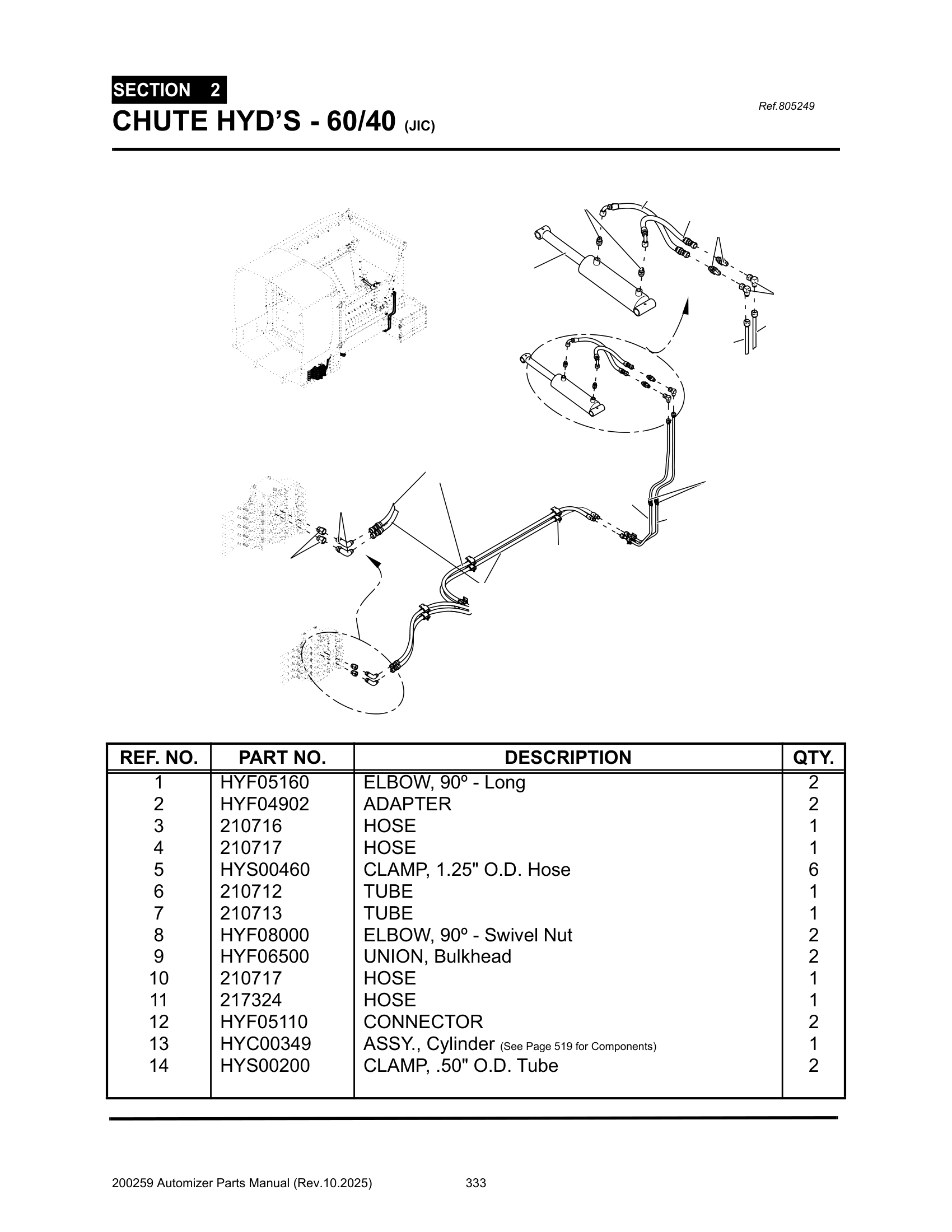 SECTION 2

CHUTE HYD'S - 60/40 (JIC)

Ref.805249

| REF. NO. | PART NO. | DESCRIPTION | QTY. |
|---|---|---|---|
| 1 | HYF05160 | ELBOW, 90º - Long | 2 |
| 2 | HYF04902 | ADAPTER | 2 |
| 3 | 210716 | HOSE | 1 |
| 4 | 210717 | HOSE | 1 |
| 5 | HYS00460 | CLAMP, 1.25" O.D. Hose | 6 |
| 6 | 210712 | TUBE | 1 |
| 7 | 210713 | TUBE | 1 |
| 8 | HYF08000 | ELBOW, 90º - Swivel Nut | 2 |
| 9 | HYF06500 | UNION, Bulkhead | 2 |
| 10 | 210717 | HOSE | 1 |
| 11 | 217324 | HOSE | 1 |
| 12 | HYF05110 | CONNECTOR | 2 |
| 13 | HYC00349 | ASSY., Cylinder (See Page 519 for Components) | 1 |
| 14 | HYS00200 | CLAMP, .50" O.D. Tube | 2 |

200259 Automizer Parts Manual (Rev.10.2025) 333