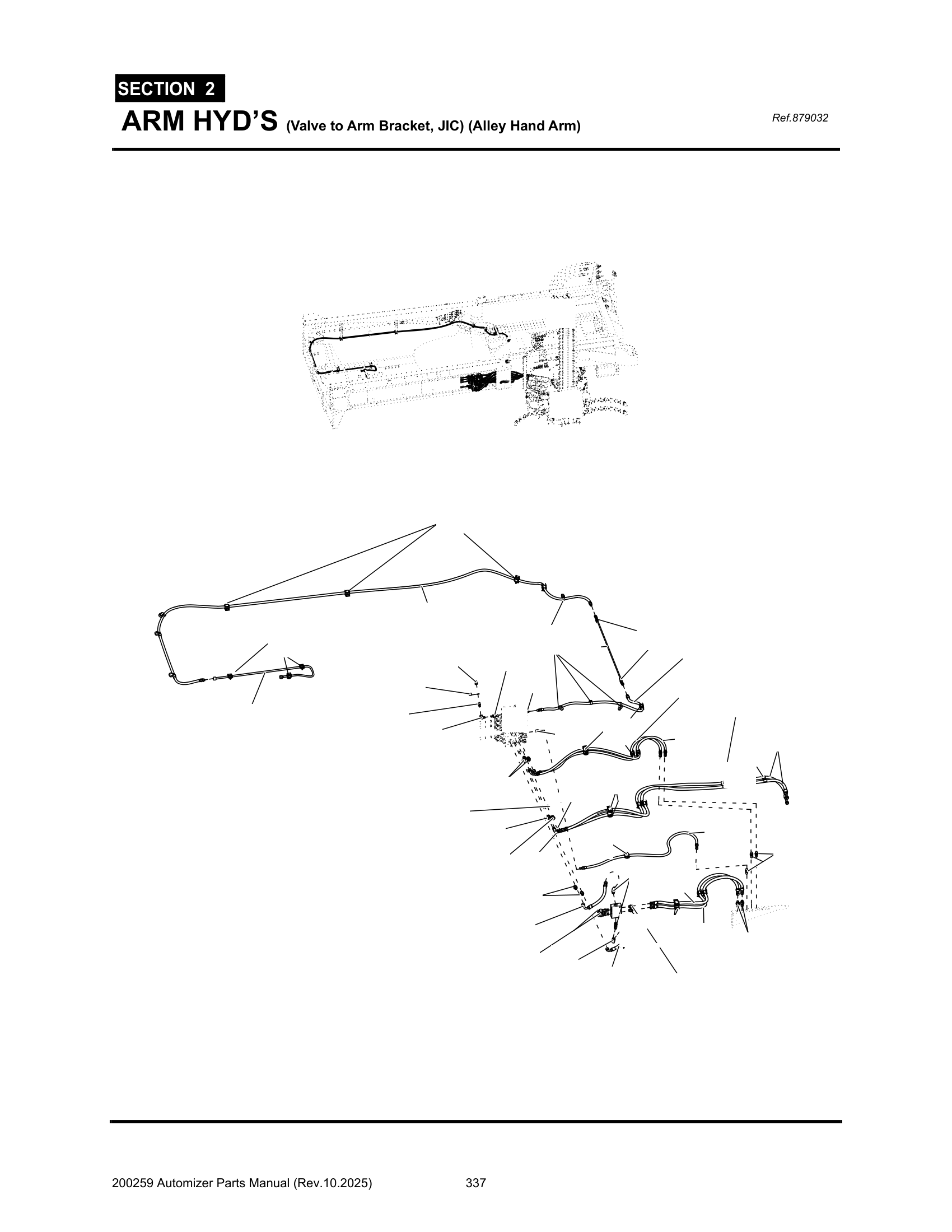 SECTION 2

ARM HYD'S (Valve to Arm Bracket, JIC) (Alley Hand Arm)

Ref.879032

200259 Automizer Parts Manual (Rev.10.2025) 337