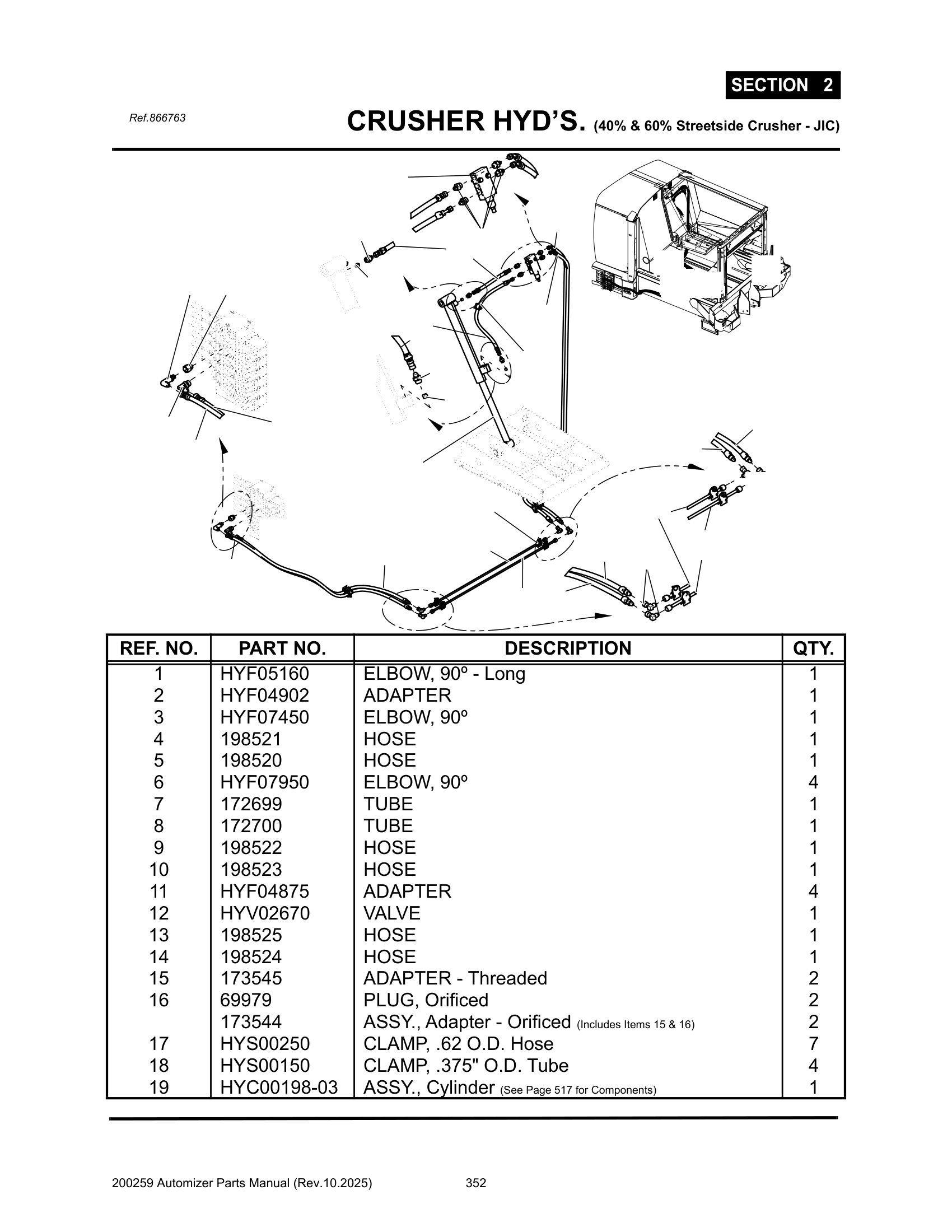 SECTION 2

Ref.866763

CRUSHER HYD'S. (40% & 60% Streetside Crusher - JIC)

| REF. NO. | PART NO. | DESCRIPTION | QTY. |
|---|---|---|---|
| 1 | HYF05160 | ELBOW, 90º - Long | 1 |
| 2 | HYF04902 | ADAPTER | 1 |
| 3 | HYF07450 | ELBOW, 90º | 1 |
| 4 | 198521 | HOSE | 1 |
| 5 | 198520 | HOSE | 1 |
| 6 | HYF07950 | ELBOW, 90º | 4 |
| 7 | 172699 | TUBE | 1 |
| 8 | 172700 | TUBE | 1 |
| 9 | 198522 | HOSE | 1 |
| 10 | 198523 | HOSE | 1 |
| 11 | HYF04875 | ADAPTER | 4 |
| 12 | HYV02670 | VALVE | 1 |
| 13 | 198525 | HOSE | 1 |
| 14 | 198524 | HOSE | 1 |
| 15 | 173545 | ADAPTER - Threaded | 2 |
| 16 | 69979 | PLUG, Orificed | 2 |
|  | 173544 | ASSY., Adapter - Orificed (Includes Items 15 & 16) | 2 |
| 17 | HYS00250 | CLAMP, .62 O.D. Hose | 7 |
| 18 | HYS00150 | CLAMP, .375" O.D. Tube | 4 |
| 19 | HYC00198-03 | ASSY., Cylinder (See Page 517 for Components) | 1 |

200259 Automizer Parts Manual (Rev.10.2025) 352