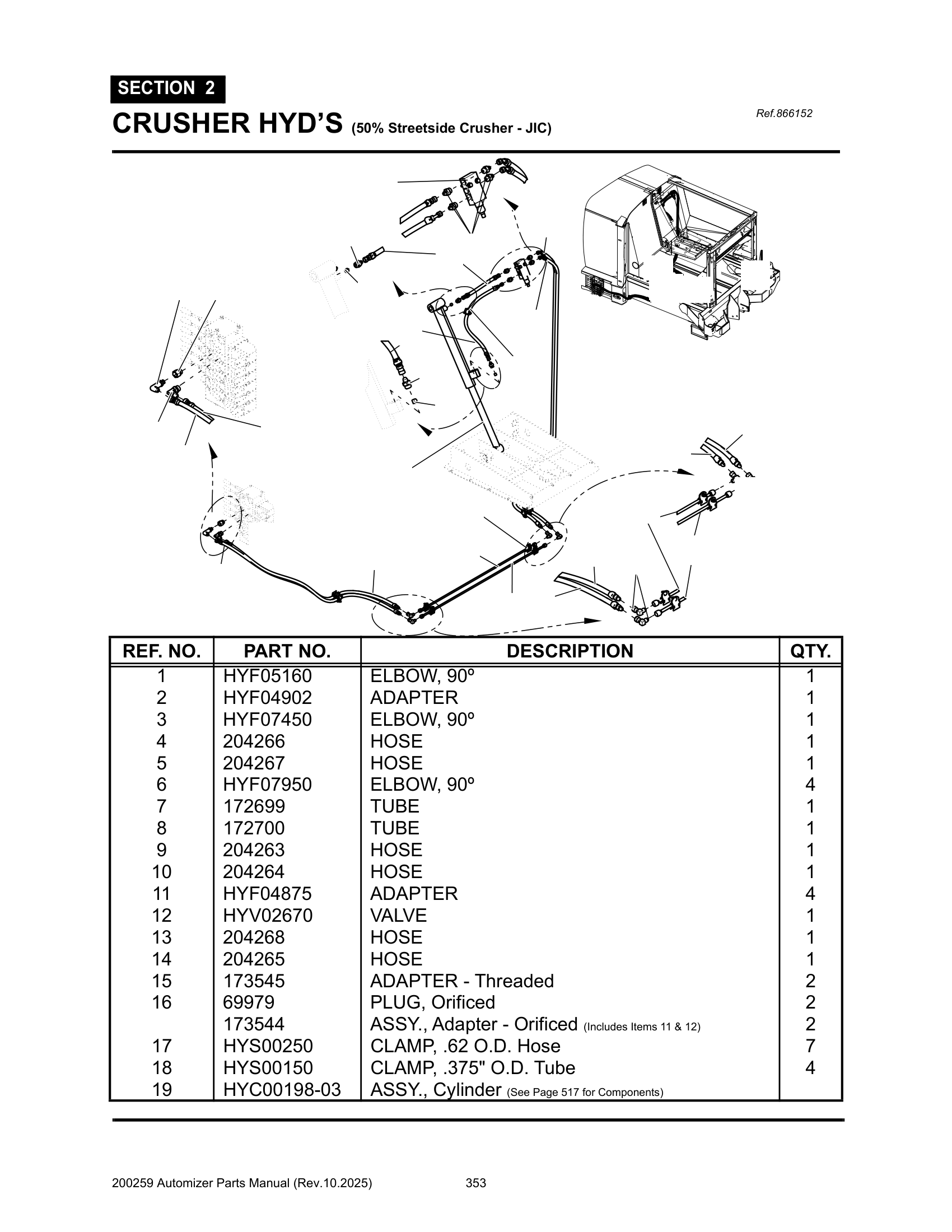 SECTION 2

CRUSHER HYD'S (50% Streetside Crusher - JIC)

Ref.866152

| REF. NO. | PART NO. | DESCRIPTION | QTY. |
|---|---|---|---|
| 1 | HYF05160 | ELBOW, 90º | 1 |
| 2 | HYF04902 | ADAPTER | 1 |
| 3 | HYF07450 | ELBOW, 90º | 1 |
| 4 | 204266 | HOSE | 1 |
| 5 | 204267 | HOSE | 1 |
| 6 | HYF07950 | ELBOW, 90º | 4 |
| 7 | 172699 | TUBE | 1 |
| 8 | 172700 | TUBE | 1 |
| 9 | 204263 | HOSE | 1 |
| 10 | 204264 | HOSE | 1 |
| 11 | HYF04875 | ADAPTER | 4 |
| 12 | HYV02670 | VALVE | 1 |
| 13 | 204268 | HOSE | 1 |
| 14 | 204265 | HOSE | 1 |
| 15 | 173545 | ADAPTER - Threaded | 2 |
| 16 | 69979 | PLUG, Orificed | 2 |
|  | 173544 | ASSY., Adapter - Orificed (Includes Items 11 & 12) | 2 |
| 17 | HYS00250 | CLAMP, .62 O.D. Hose | 7 |
| 18 | HYS00150 | CLAMP, .375" O.D. Tube | 4 |
| 19 | HYC00198-03 | ASSY., Cylinder (See Page 517 for Components) |  |

200259 Automizer Parts Manual (Rev.10.2025) 353