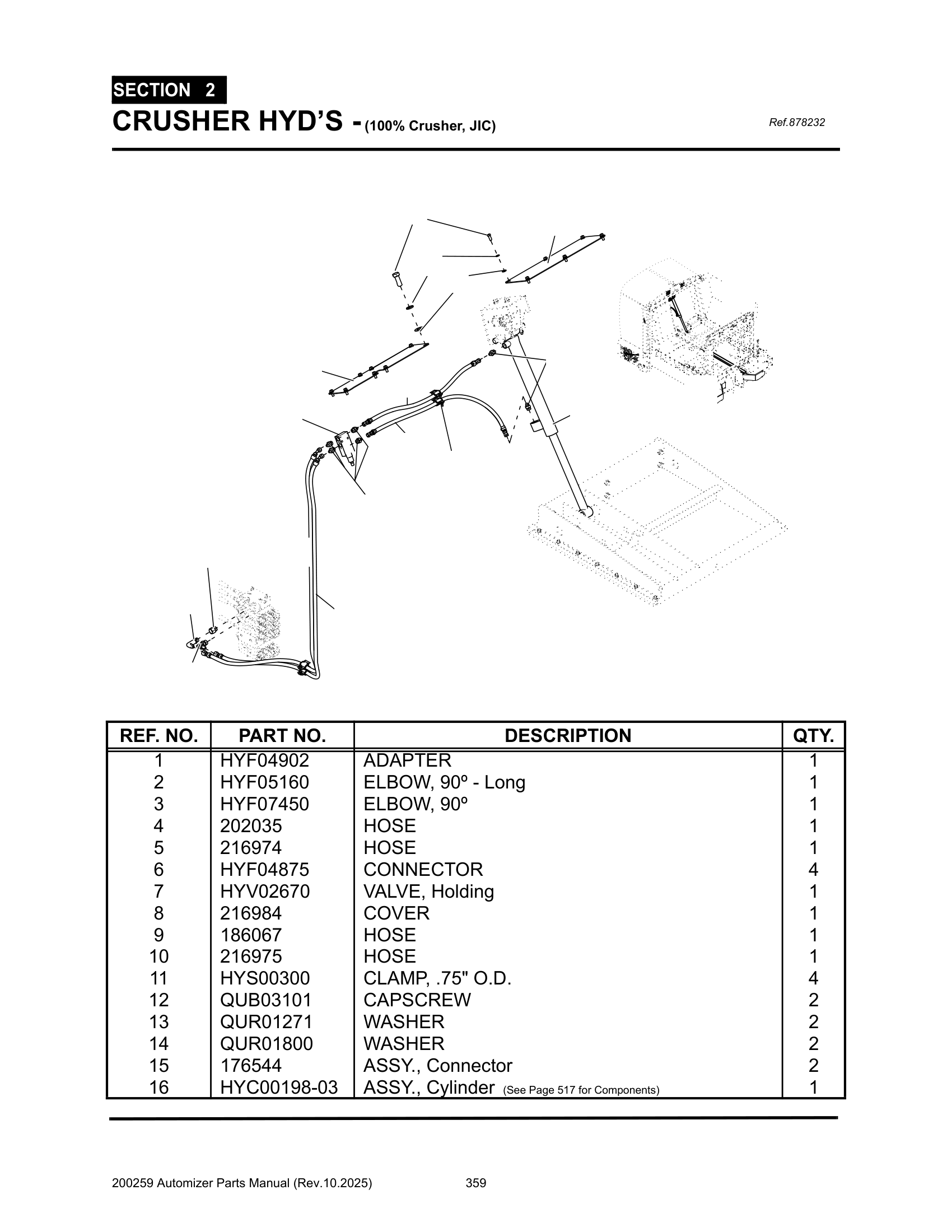 SECTION 2

CRUSHER HYD'S - (100% Crusher, JIC)

Ref.878232

| REF. NO. | PART NO. | DESCRIPTION | QTY. |
|---|---|---|---|
| 1 | HYF04902 | ADAPTER | 1 |
| 2 | HYF05160 | ELBOW, 90º - Long | 1 |
| 3 | HYF07450 | ELBOW, 90º | 1 |
| 4 | 202035 | HOSE | 1 |
| 5 | 216974 | HOSE | 1 |
| 6 | HYF04875 | CONNECTOR | 4 |
| 7 | HYV02670 | VALVE, Holding | 1 |
| 8 | 216984 | COVER | 1 |
| 9 | 186067 | HOSE | 1 |
| 10 | 216975 | HOSE | 1 |
| 11 | HYS00300 | CLAMP, .75" O.D. | 4 |
| 12 | QUB03101 | CAPSCREW | 2 |
| 13 | QUR01271 | WASHER | 2 |
| 14 | QUR01800 | WASHER | 2 |
| 15 | 176544 | ASSY., Connector | 2 |
| 16 | HYC00198-03 | ASSY., Cylinder (See Page 517 for Components) | 1 |

200259 Automizer Parts Manual (Rev.10.2025) 359