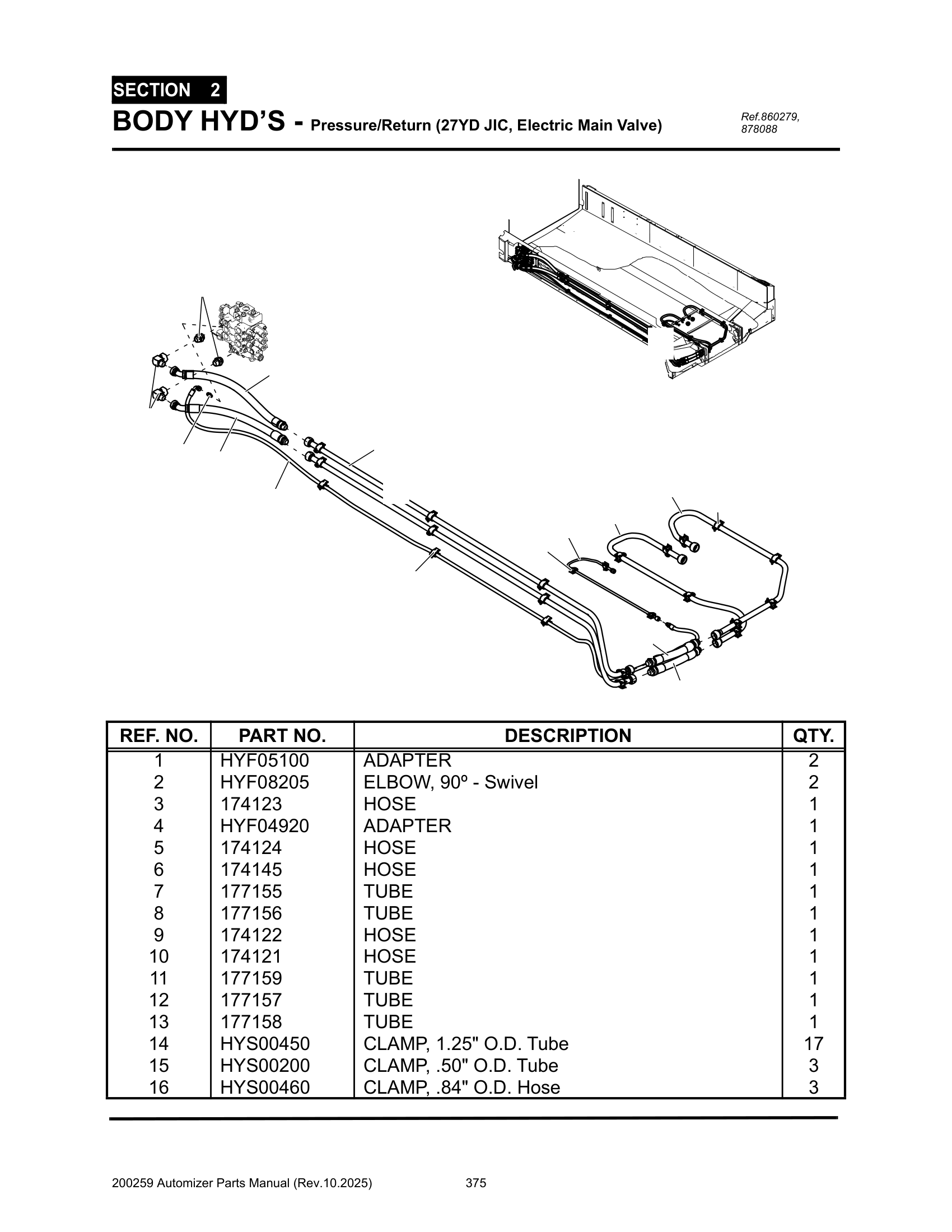 SECTION 2

BODY HYD'S - Pressure/Return (27YD JIC, Electric Main Valve)

Ref.860279, 878088

| REF. NO. | PART NO. | DESCRIPTION | QTY. |
|---|---|---|---|
| 1 | HYF05100 | ADAPTER | 2 |
| 2 | HYF08205 | ELBOW, 90º - Swivel | 2 |
| 3 | 174123 | HOSE | 1 |
| 4 | HYF04920 | ADAPTER | 1 |
| 5 | 174124 | HOSE | 1 |
| 6 | 174145 | HOSE | 1 |
| 7 | 177155 | TUBE | 1 |
| 8 | 177156 | TUBE | 1 |
| 9 | 174122 | HOSE | 1 |
| 10 | 174121 | HOSE | 1 |
| 11 | 177159 | TUBE | 1 |
| 12 | 177157 | TUBE | 1 |
| 13 | 177158 | TUBE | 1 |
| 14 | HYS00450 | CLAMP, 1.25" O.D. Tube | 17 |
| 15 | HYS00200 | CLAMP, .50" O.D. Tube | 3 |
| 16 | HYS00460 | CLAMP, .84" O.D. Hose | 3 |

200259 Automizer Parts Manual (Rev.10.2025) 375