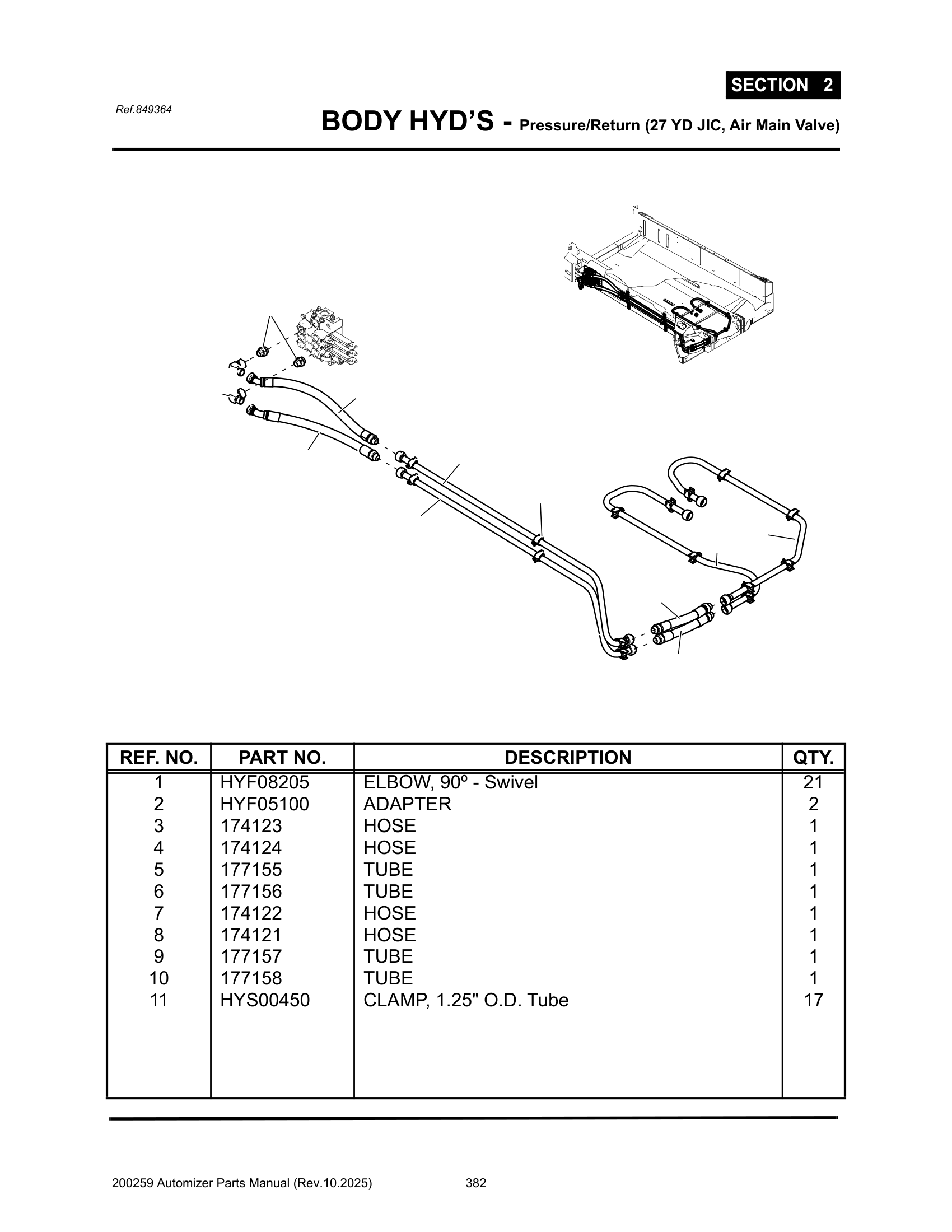 SECTION 2

Ref.849364

BODY HYD'S - Pressure/Return (27 YD JIC, Air Main Valve)

| REF. NO. | PART NO. | DESCRIPTION | QTY. |
|---|---|---|---|
| 1 | HYF08205 | ELBOW, 90º - Swivel | 21 |
| 2 | HYF05100 | ADAPTER | 2 |
| 3 | 174123 | HOSE | 1 |
| 4 | 174124 | HOSE | 1 |
| 5 | 177155 | TUBE | 1 |
| 6 | 177156 | TUBE | 1 |
| 7 | 174122 | HOSE | 1 |
| 8 | 174121 | HOSE | 1 |
| 9 | 177157 | TUBE | 1 |
| 10 | 177158 | TUBE | 1 |
| 11 | HYS00450 | CLAMP, 1.25" O.D. Tube | 17 |

200259 Automizer Parts Manual (Rev.10.2025) 382