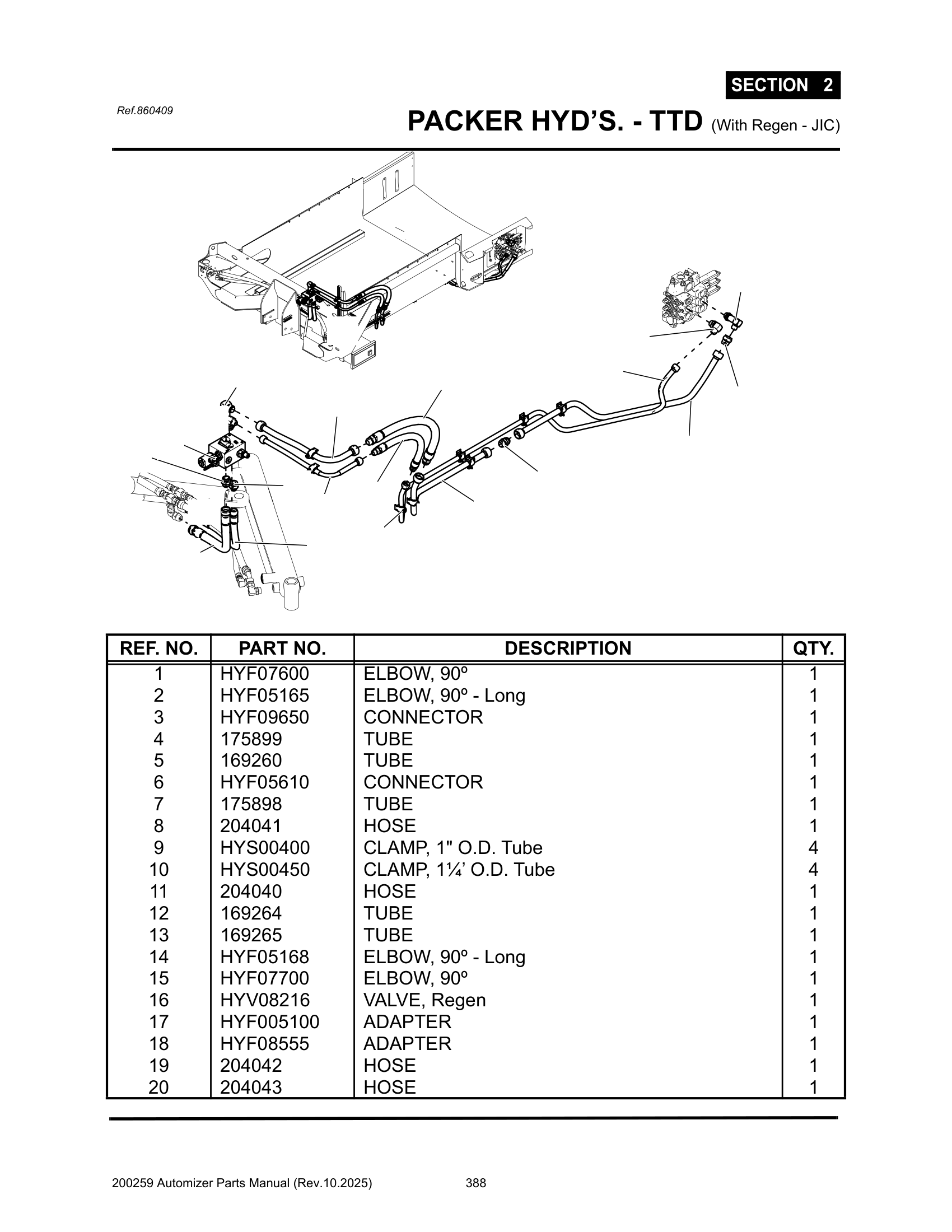 SECTION 2

Ref.860409

PACKER HYD'S. - TTD (With Regen - JIC)

| REF. NO. | PART NO. | DESCRIPTION | QTY. |
|---|---|---|---|
| 1 | HYF07600 | ELBOW, 90º | 1 |
| 2 | HYF05165 | ELBOW, 90º - Long | 1 |
| 3 | HYF09650 | CONNECTOR | 1 |
| 4 | 175899 | TUBE | 1 |
| 5 | 169260 | TUBE | 1 |
| 6 | HYF05610 | CONNECTOR | 1 |
| 7 | 175898 | TUBE | 1 |
| 8 | 204041 | HOSE | 1 |
| 9 | HYS00400 | CLAMP, 1" O.D. Tube | 4 |
| 10 | HYS00450 | CLAMP, 1¼' O.D. Tube | 4 |
| 11 | 204040 | HOSE | 1 |
| 12 | 169264 | TUBE | 1 |
| 13 | 169265 | TUBE | 1 |
| 14 | HYF05168 | ELBOW, 90º - Long | 1 |
| 15 | HYF07700 | ELBOW, 90º | 1 |
| 16 | HYV08216 | VALVE, Regen | 1 |
| 17 | HYF005100 | ADAPTER | 1 |
| 18 | HYF08555 | ADAPTER | 1 |
| 19 | 204042 | HOSE | 1 |
| 20 | 204043 | HOSE | 1 |

200259 Automizer Parts Manual (Rev.10.2025) 388