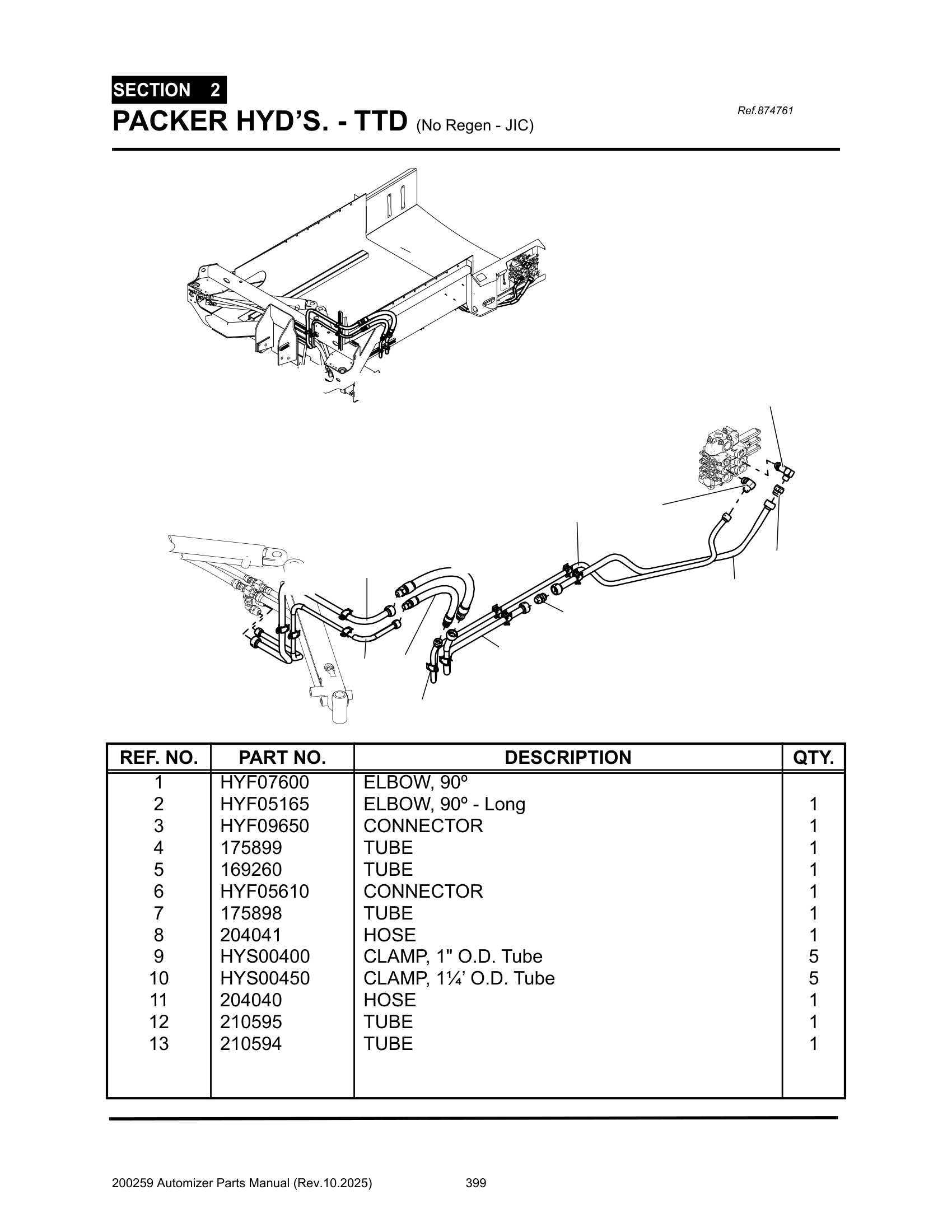 SECTION 2
PACKER HYD'S. - TTD (No Regen - JIC)

Ref.874761

| REF. NO. | PART NO. | DESCRIPTION | QTY. |
|---|---|---|---|
| 1 | HYF07600 | ELBOW, 90º | |
| 2 | HYF05165 | ELBOW, 90º - Long | 1 |
| 3 | HYF09650 | CONNECTOR | 1 |
| 4 | 175899 | TUBE | 1 |
| 5 | 169260 | TUBE | 1 |
| 6 | HYF05610 | CONNECTOR | 1 |
| 7 | 175898 | TUBE | 1 |
| 8 | 204041 | HOSE | 1 |
| 9 | HYS00400 | CLAMP, 1" O.D. Tube | 5 |
| 10 | HYS00450 | CLAMP, 1¼' O.D. Tube | 5 |
| 11 | 204040 | HOSE | 1 |
| 12 | 210595 | TUBE | 1 |
| 13 | 210594 | TUBE | 1 |

200259 Automizer Parts Manual (Rev.10.2025) 399