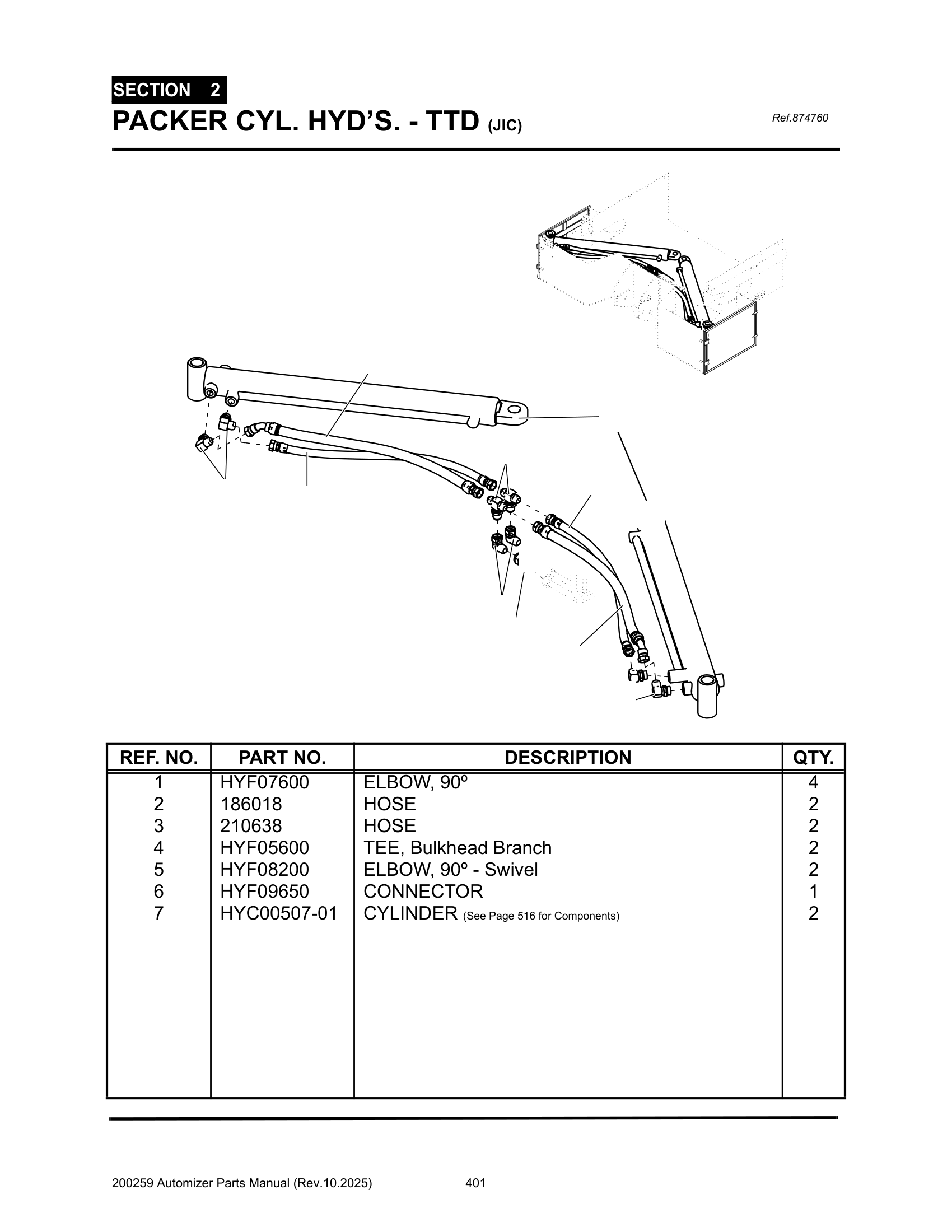 SECTION 2

PACKER CYL. HYD'S. - TTD (JIC)

Ref.874760

| REF. NO. | PART NO. | DESCRIPTION | QTY. |
|---|---|---|---|
| 1 | HYF07600 | ELBOW, 90º | 4 |
| 2 | 186018 | HOSE | 2 |
| 3 | 210638 | HOSE | 2 |
| 4 | HYF05600 | TEE, Bulkhead Branch | 2 |
| 5 | HYF08200 | ELBOW, 90º - Swivel | 2 |
| 6 | HYF09650 | CONNECTOR | 1 |
| 7 | HYC00507-01 | CYLINDER (See Page 516 for Components) | 2 |

200259 Automizer Parts Manual (Rev.10.2025) 401