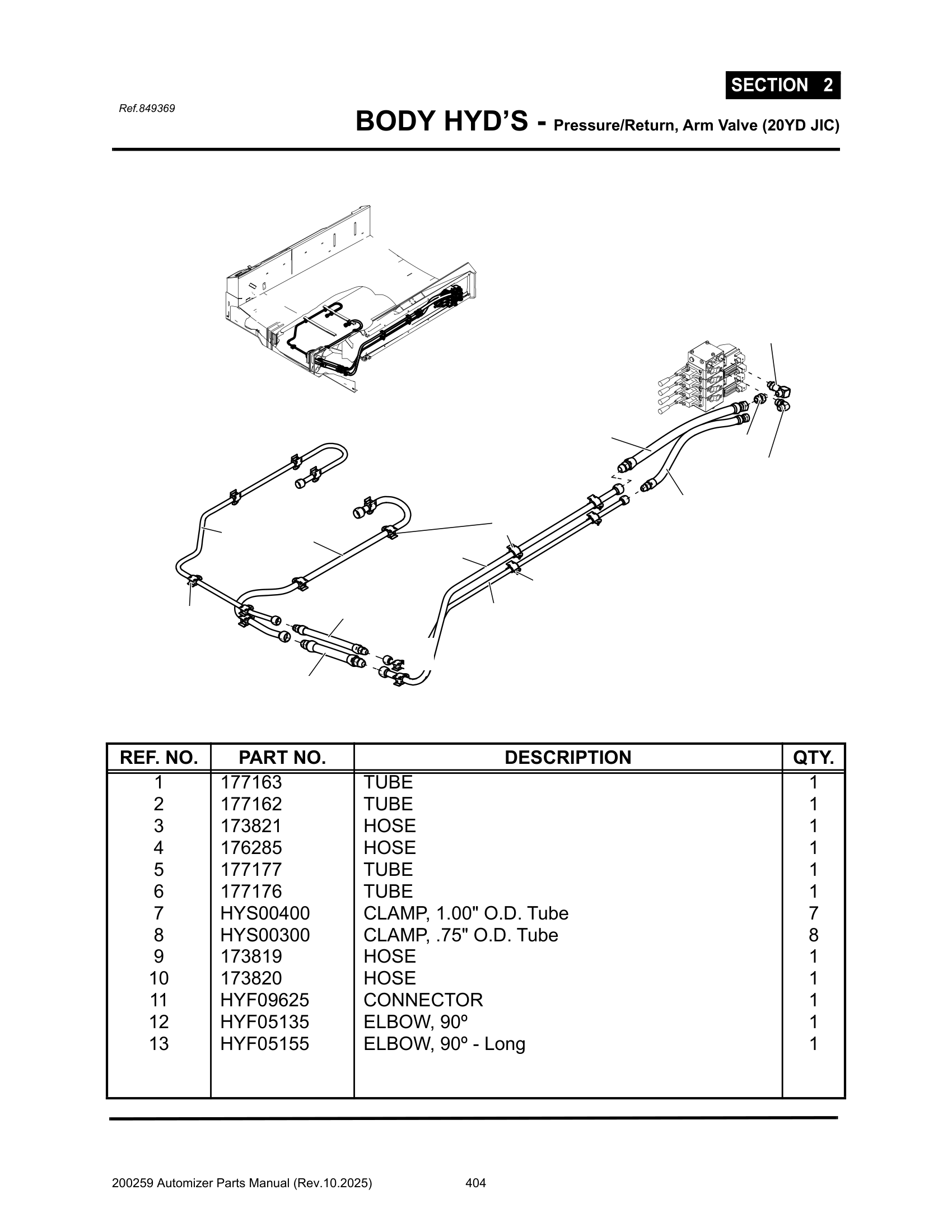 SECTION 2

Ref.849369

BODY HYD'S - Pressure/Return, Arm Valve (20YD JIC)

| REF. NO. | PART NO. | DESCRIPTION | QTY. |
|---|---|---|---|
| 1 | 177163 | TUBE | 1 |
| 2 | 177162 | TUBE | 1 |
| 3 | 173821 | HOSE | 1 |
| 4 | 176285 | HOSE | 1 |
| 5 | 177177 | TUBE | 1 |
| 6 | 177176 | TUBE | 1 |
| 7 | HYS00400 | CLAMP, 1.00" O.D. Tube | 7 |
| 8 | HYS00300 | CLAMP, .75" O.D. Tube | 8 |
| 9 | 173819 | HOSE | 1 |
| 10 | 173820 | HOSE | 1 |
| 11 | HYF09625 | CONNECTOR | 1 |
| 12 | HYF05135 | ELBOW, 90º | 1 |
| 13 | HYF05155 | ELBOW, 90º - Long | 1 |

200259 Automizer Parts Manual (Rev.10.2025) 404