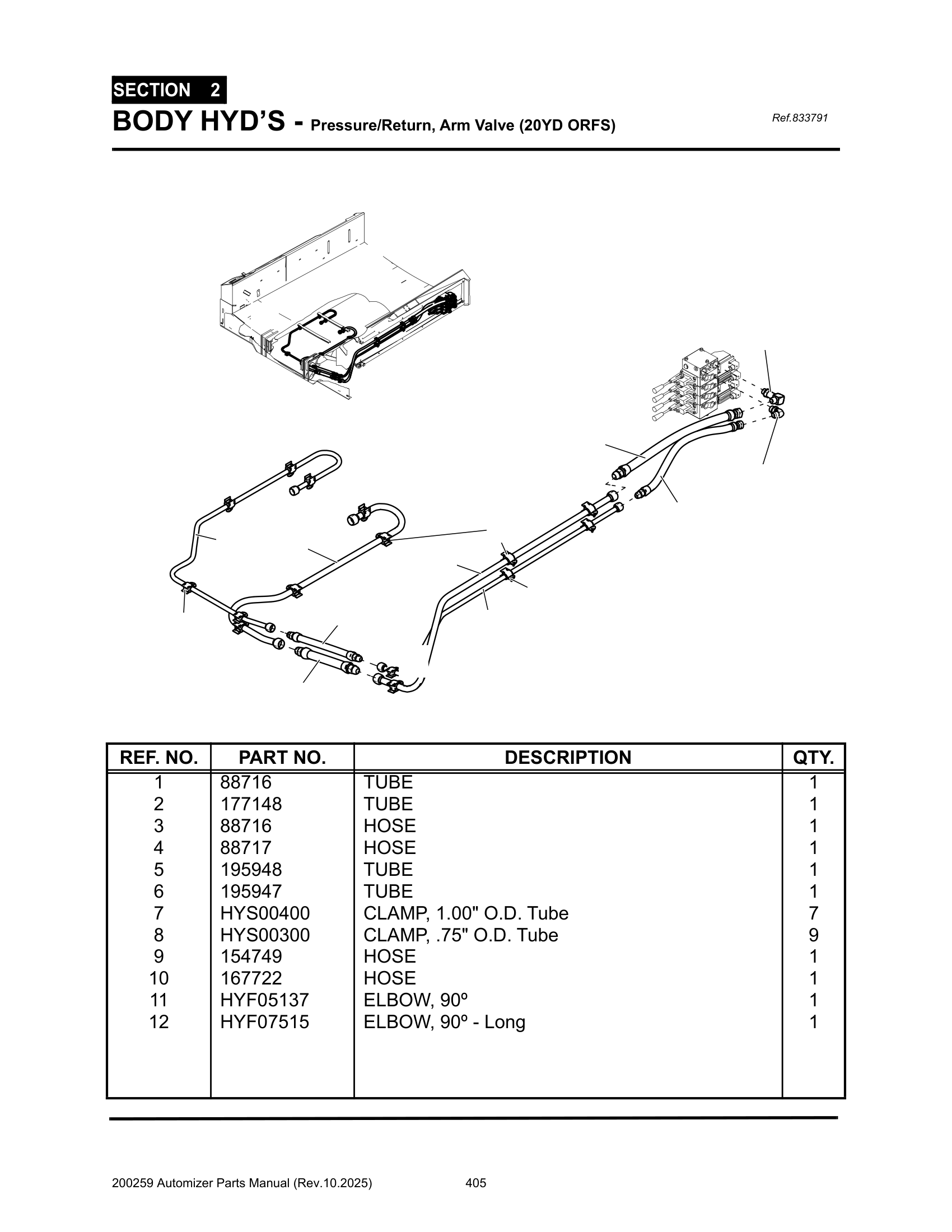 SECTION 2
BODY HYD'S - Pressure/Return, Arm Valve (20YD ORFS)

Ref.833791

| REF. NO. | PART NO. | DESCRIPTION | QTY. |
|---|---|---|---|
| 1 | 88716 | TUBE | 1 |
| 2 | 177148 | TUBE | 1 |
| 3 | 88716 | HOSE | 1 |
| 4 | 88717 | HOSE | 1 |
| 5 | 195948 | TUBE | 1 |
| 6 | 195947 | TUBE | 1 |
| 7 | HYS00400 | CLAMP, 1.00" O.D. Tube | 7 |
| 8 | HYS00300 | CLAMP, .75" O.D. Tube | 9 |
| 9 | 154749 | HOSE | 1 |
| 10 | 167722 | HOSE | 1 |
| 11 | HYF05137 | ELBOW, 90º | 1 |
| 12 | HYF07515 | ELBOW, 90º - Long | 1 |

200259 Automizer Parts Manual (Rev.10.2025) 405