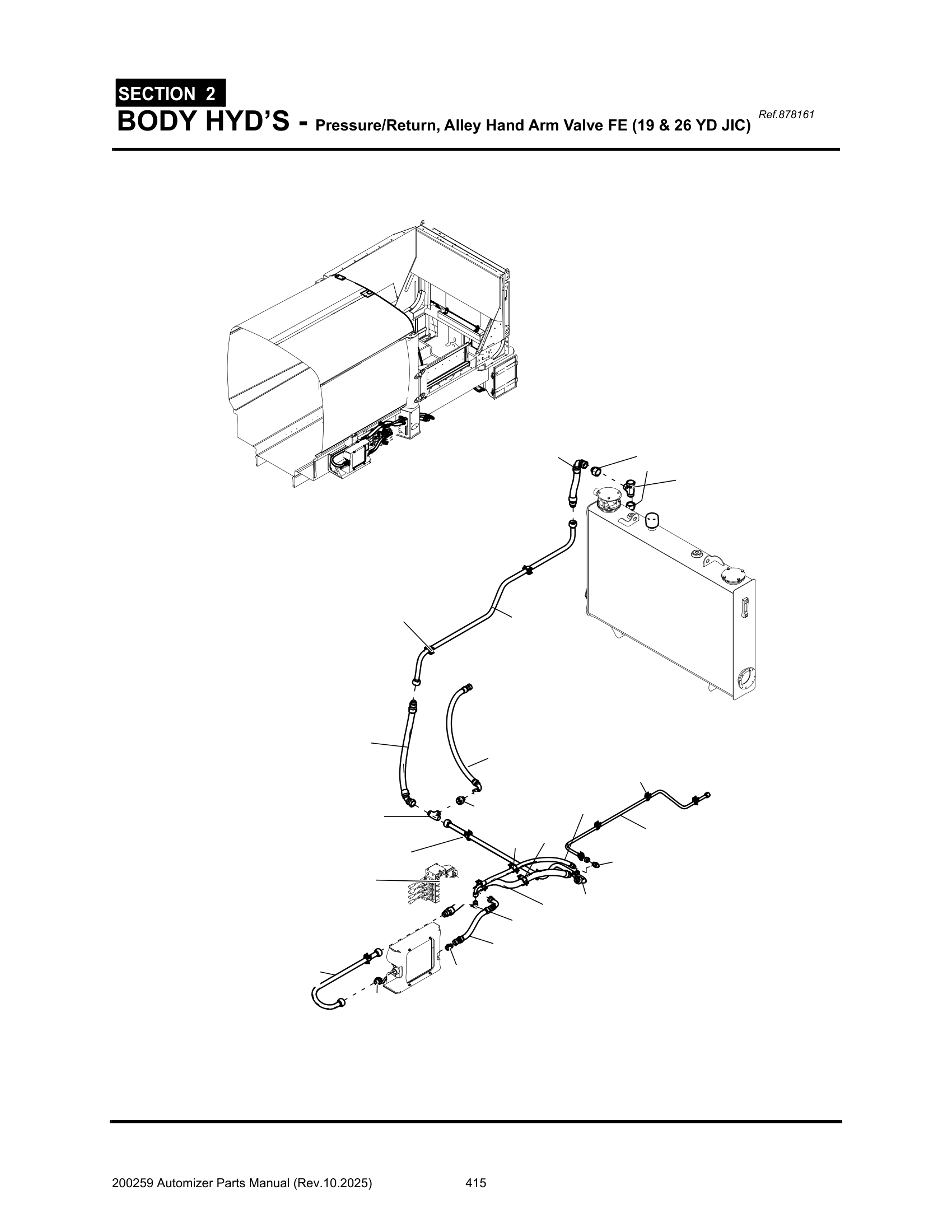 SECTION 2
BODY HYD'S - Pressure/Return, Alley Hand Arm Valve FE (19 & 26 YD JIC) Ref.878161

200259 Automizer Parts Manual (Rev.10.2025) 415