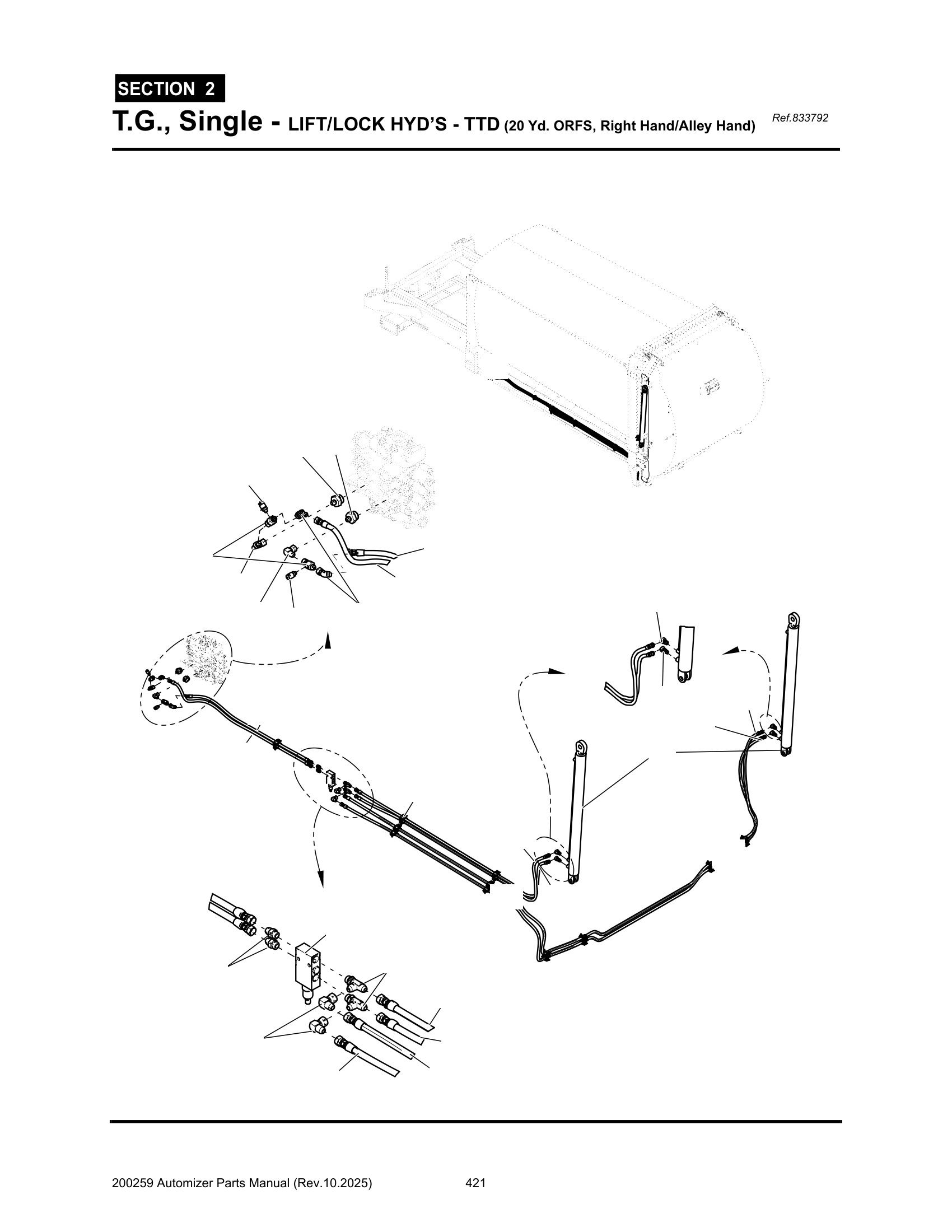 SECTION 2

T.G., Single - LIFT/LOCK HYD'S - TTD (20 Yd. ORFS, Right Hand/Alley Hand) Ref.833792

200259 Automizer Parts Manual (Rev.10.2025) 421