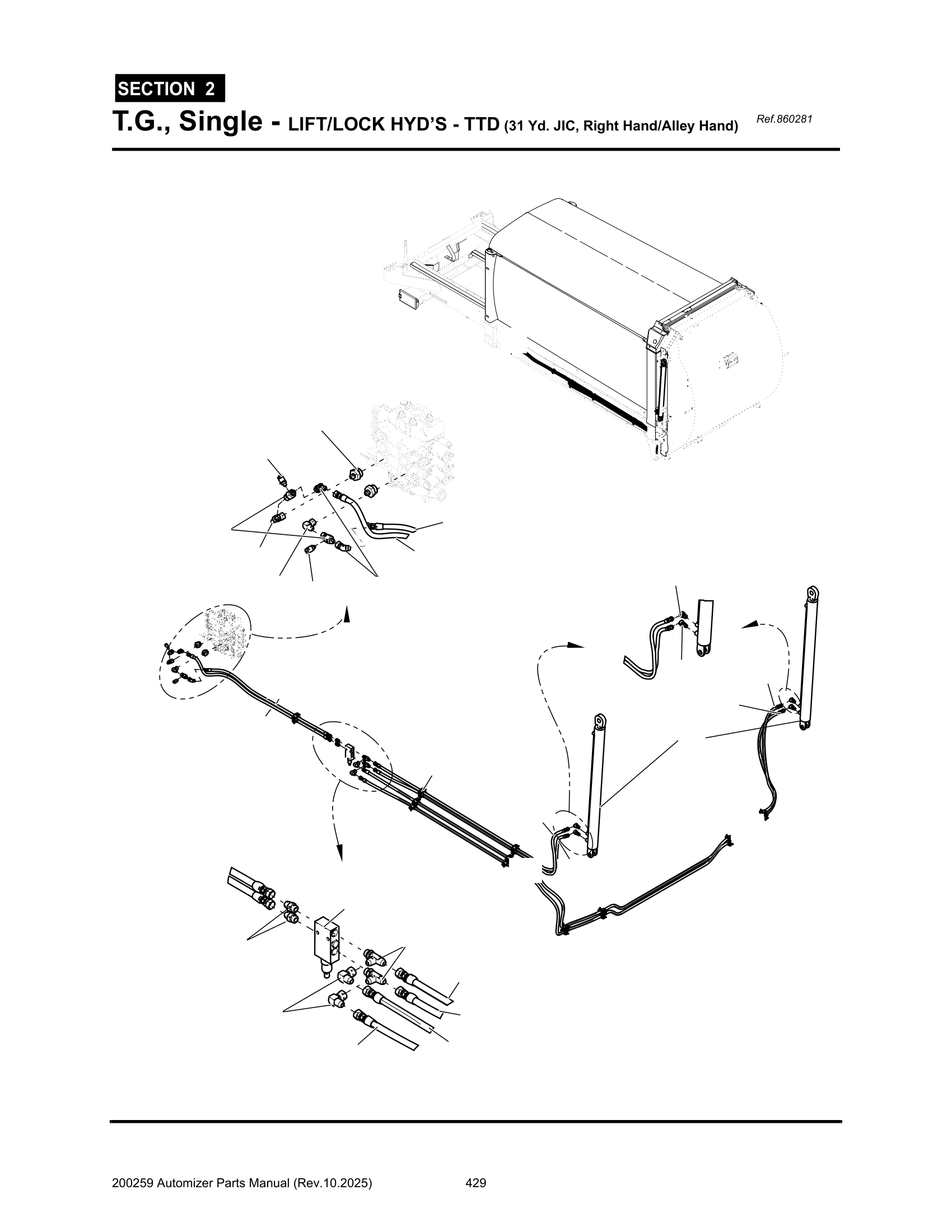 SECTION 2

T.G., Single - LIFT/LOCK HYD'S - TTD (31 Yd. JIC, Right Hand/Alley Hand) Ref.860281

200259 Automizer Parts Manual (Rev.10.2025) 429