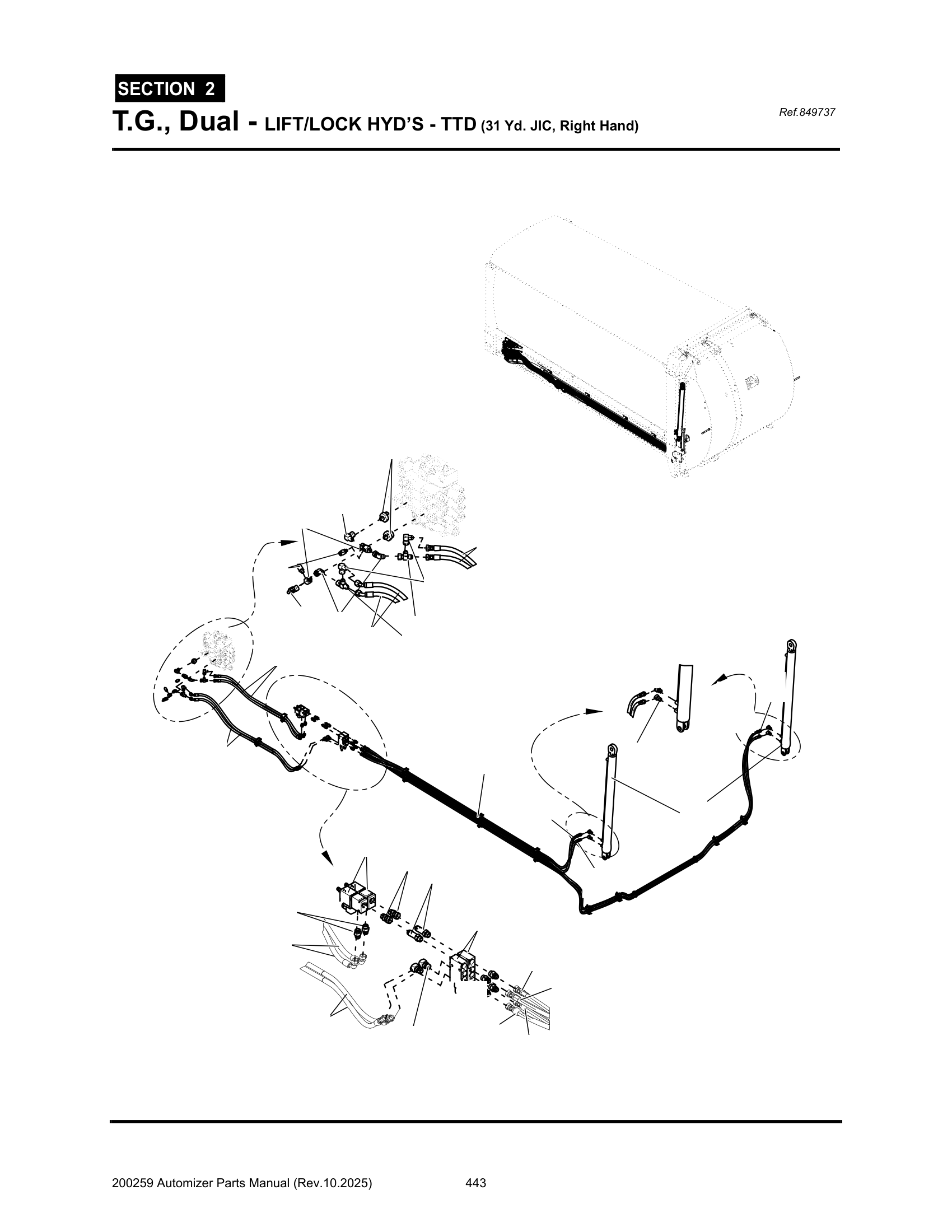 SECTION 2
T.G., Dual - LIFT/LOCK HYD'S - TTD (31 Yd. JIC, Right Hand)

Ref.849737

200259 Automizer Parts Manual (Rev.10.2025) 443