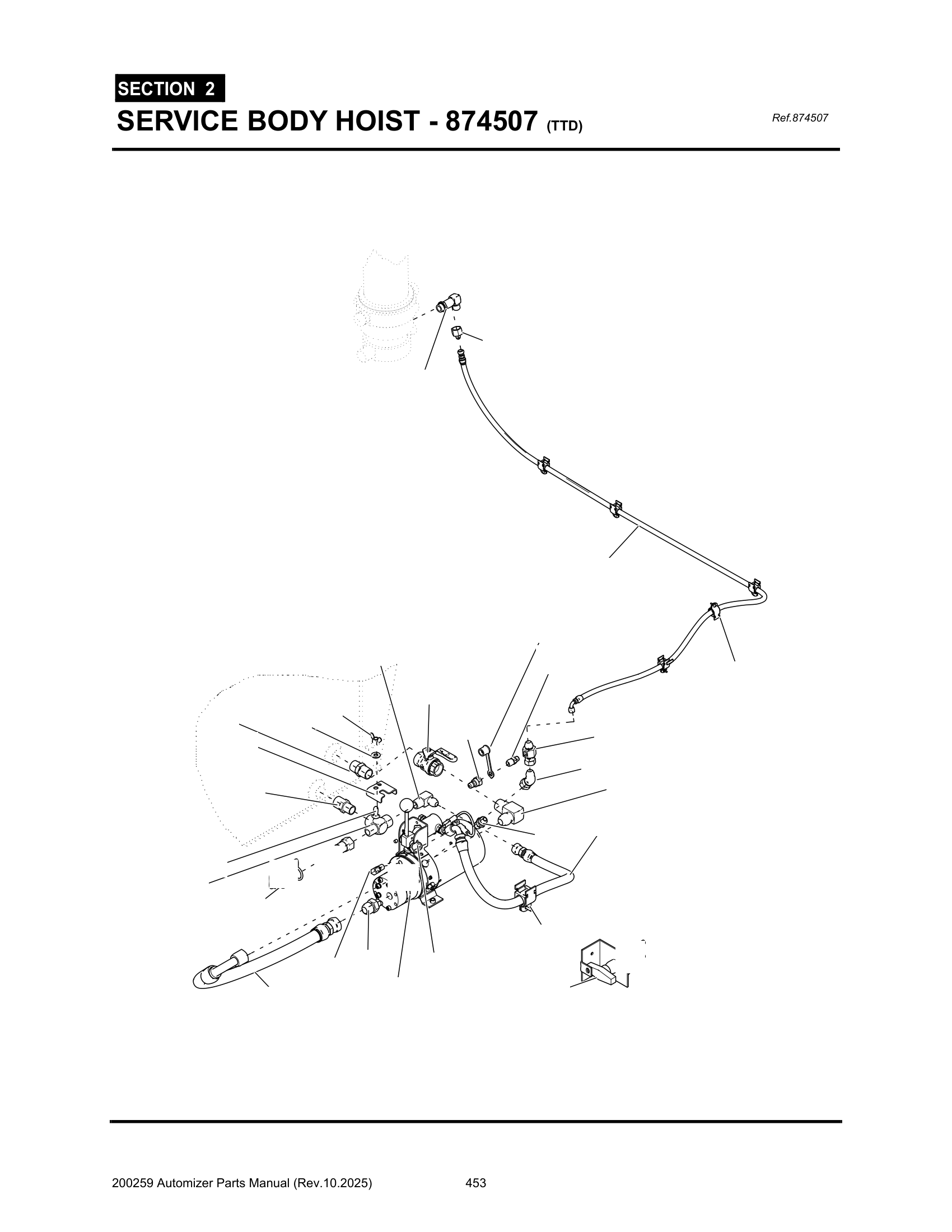 SECTION 2
SERVICE BODY HOIST - 874507 (TTD)

Ref.874507

200259 Automizer Parts Manual (Rev.10.2025) 453