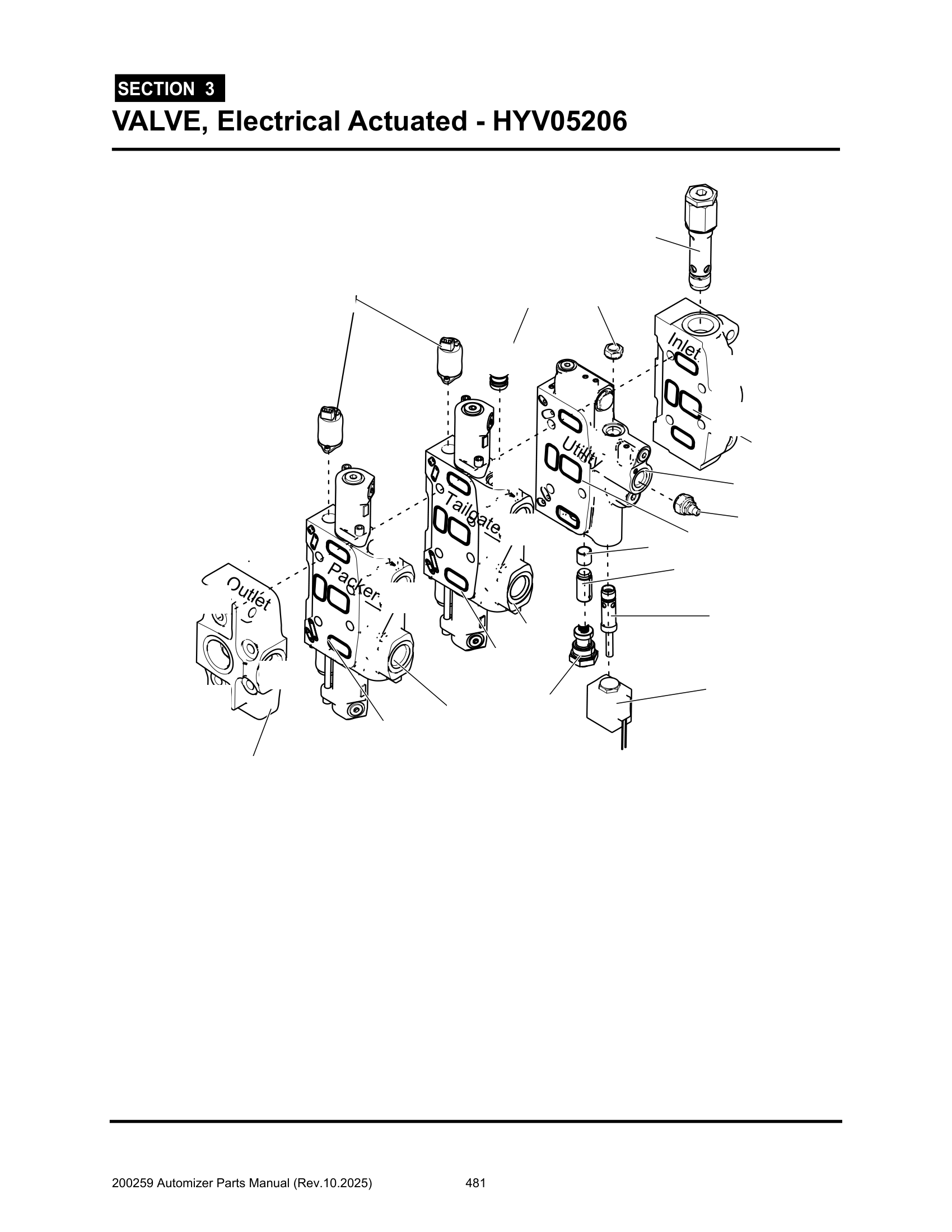 SECTION 3
VALVE, Electrical Actuated - HYV05206

Inlet
Utility
Tailgate
Packer
Outlet

200259 Automizer Parts Manual (Rev.10.2025) 481