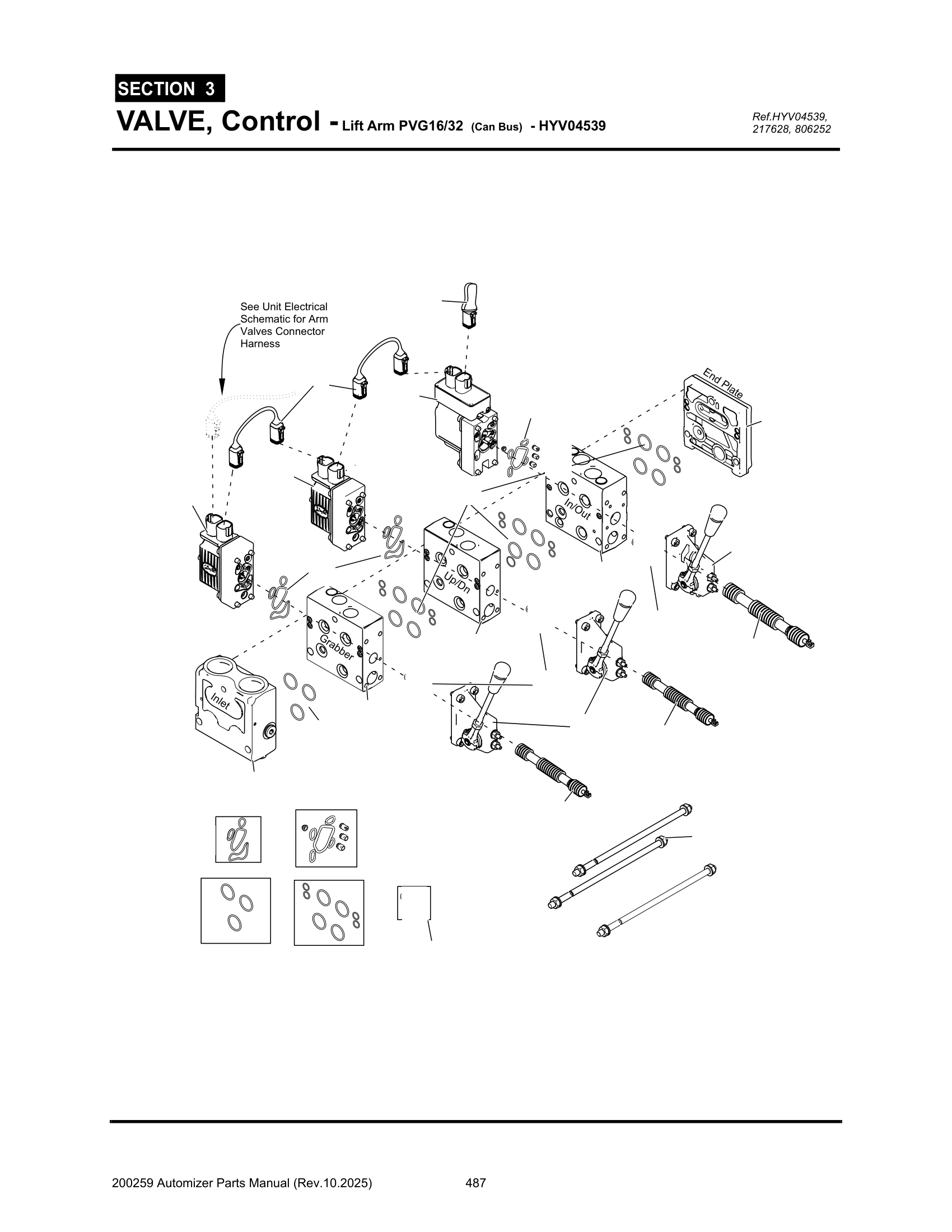 SECTION 3

VALVE, Control - Lift Arm PVG16/32 (Can Bus) - HYV04539

Ref.HYV04539, 217628, 806252

See Unit Electrical Schematic for Arm Valves Connector Harness

End Plate

In/Out

Up/Dn

Grabber

Inlet

200259 Automizer Parts Manual (Rev.10.2025)

487