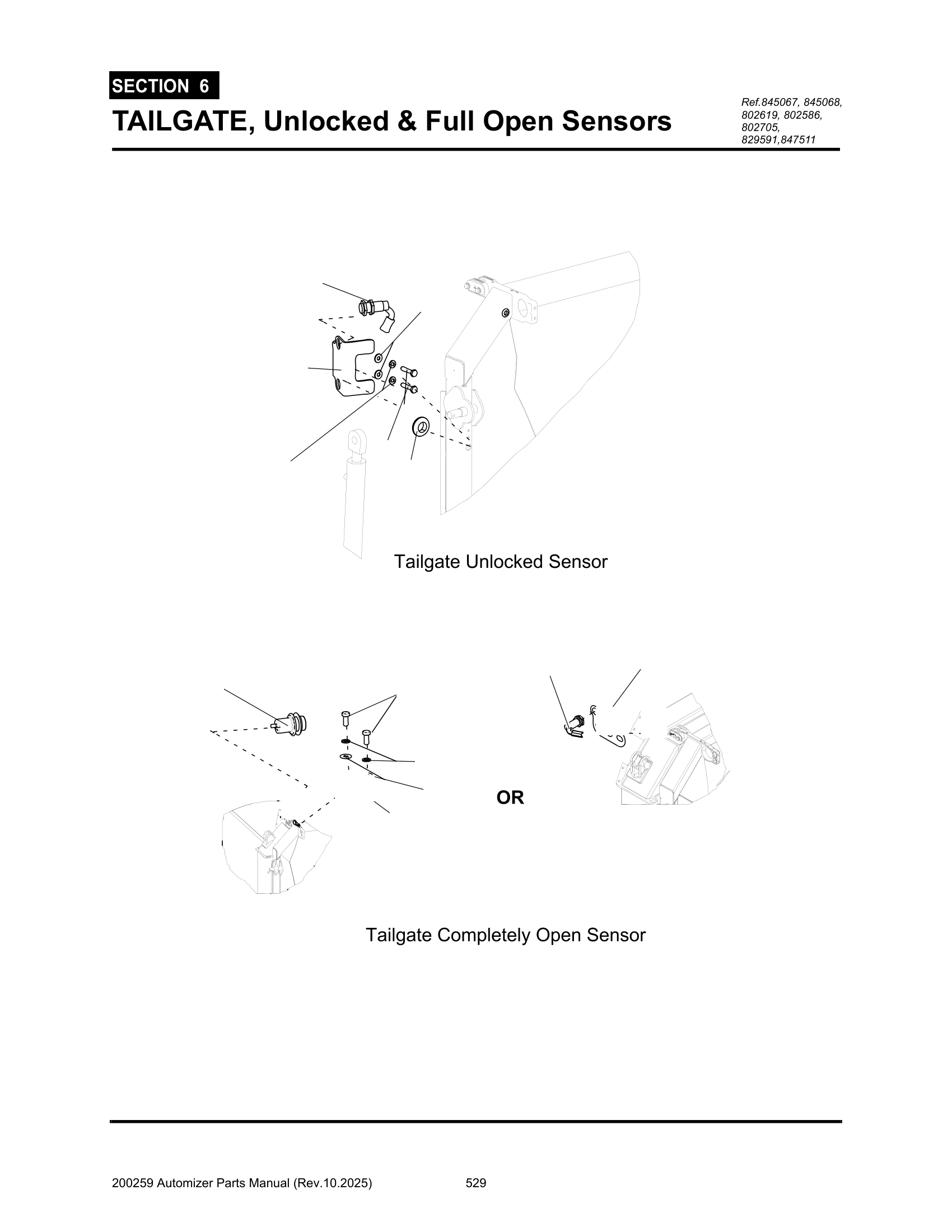 SECTION 6

TAILGATE, Unlocked & Full Open Sensors

Ref.845067, 845068, 802619, 802586, 802705, 829591,847511

Tailgate Unlocked Sensor

OR

Tailgate Completely Open Sensor

200259 Automizer Parts Manual (Rev.10.2025) 529