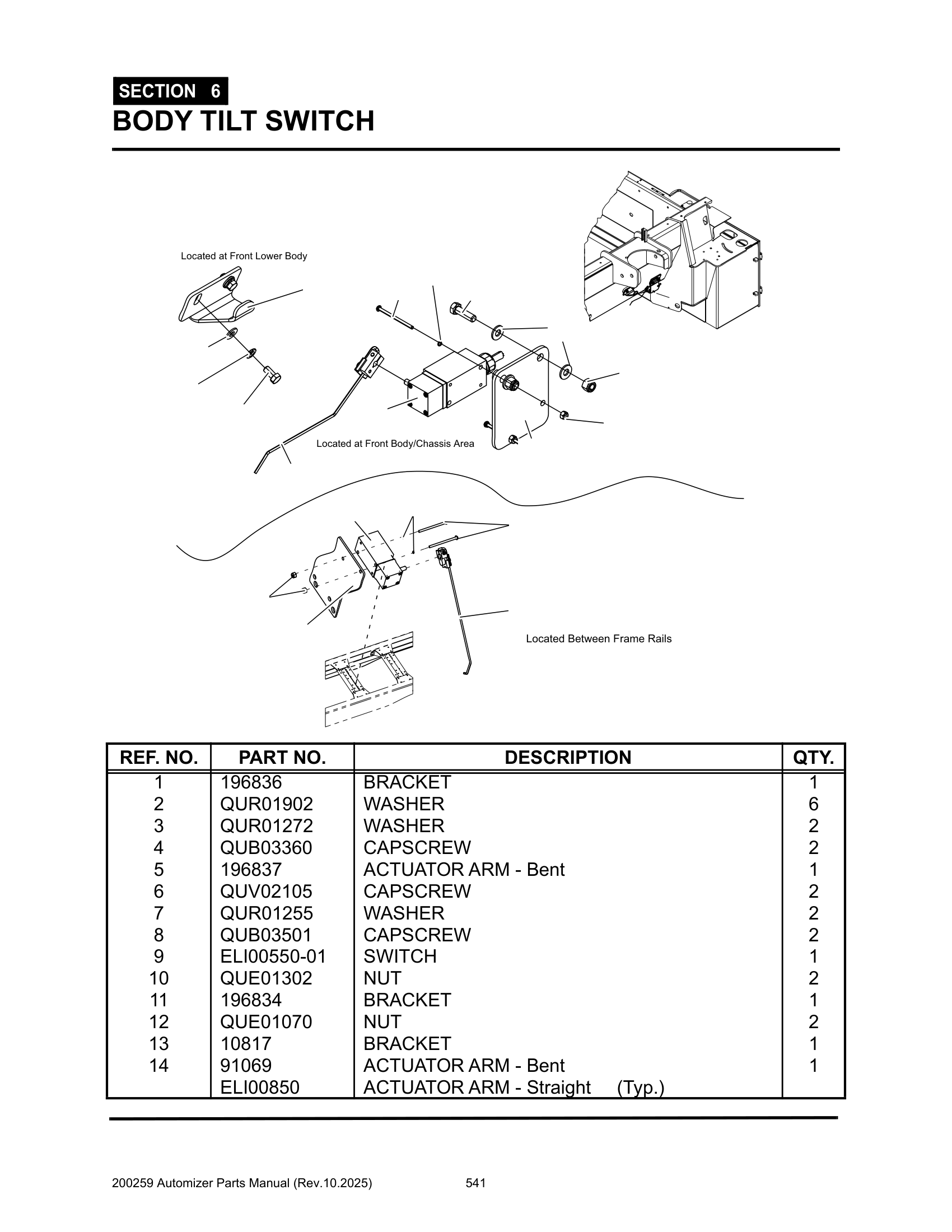 SECTION 6
BODY TILT SWITCH

Located at Front Lower Body

Located at Front Body/Chassis Area

Located Between Frame Rails

| REF. NO. | PART NO. | DESCRIPTION | QTY. |
|---|---|---|---|
| 1 | 196836 | BRACKET | 1 |
| 2 | QUR01902 | WASHER | 6 |
| 3 | QUR01272 | WASHER | 2 |
| 4 | QUB03360 | CAPSCREW | 2 |
| 5 | 196837 | ACTUATOR ARM - Bent | 1 |
| 6 | QUV02105 | CAPSCREW | 2 |
| 7 | QUR01255 | WASHER | 2 |
| 8 | QUB03501 | CAPSCREW | 2 |
| 9 | ELI00550-01 | SWITCH | 1 |
| 10 | QUE01302 | NUT | 2 |
| 11 | 196834 | BRACKET | 1 |
| 12 | QUE01070 | NUT | 2 |
| 13 | 10817 | BRACKET | 1 |
| 14 | 91069 | ACTUATOR ARM - Bent | 1 |
| | ELI00850 | ACTUATOR ARM - Straight (Typ.) | |

200259 Automizer Parts Manual (Rev.10.2025) 541