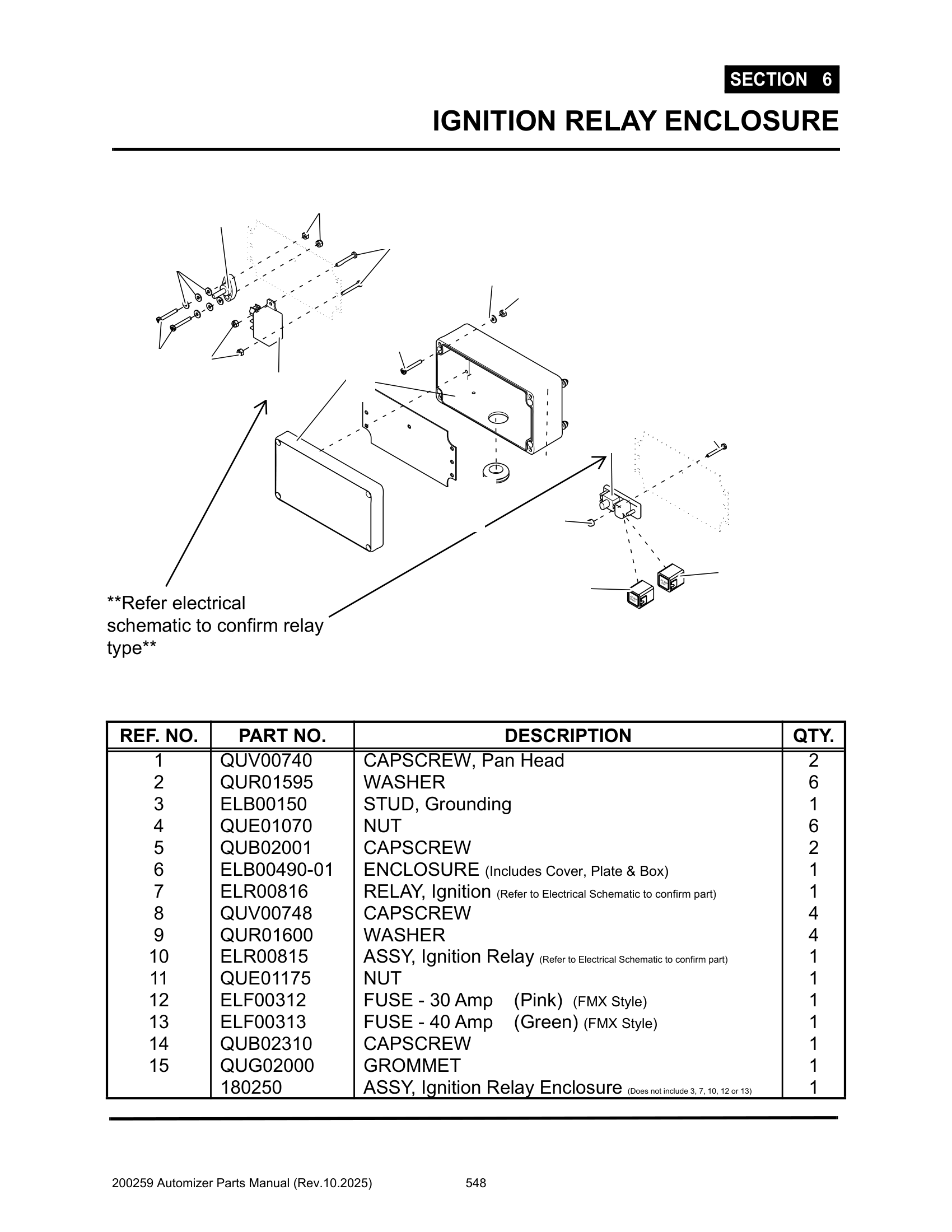 SECTION 6

IGNITION RELAY ENCLOSURE

**Refer electrical schematic to confirm relay type**

| REF. NO. | PART NO. | DESCRIPTION | QTY. |
|---|---|---|---|
| 1 | QUV00740 | CAPSCREW, Pan Head | 2 |
| 2 | QUR01595 | WASHER | 6 |
| 3 | ELB00150 | STUD, Grounding | 1 |
| 4 | QUE01070 | NUT | 6 |
| 5 | QUB02001 | CAPSCREW | 2 |
| 6 | ELB00490-01 | ENCLOSURE (Includes Cover, Plate & Box) | 1 |
| 7 | ELR00816 | RELAY, Ignition (Refer to Electrical Schematic to confirm part) | 1 |
| 8 | QUV00748 | CAPSCREW | 4 |
| 9 | QUR01600 | WASHER | 4 |
| 10 | ELR00815 | ASSY, Ignition Relay (Refer to Electrical Schematic to confirm part) | 1 |
| 11 | QUE01175 | NUT | 1 |
| 12 | ELF00312 | FUSE - 30 Amp (Pink) (FMX Style) | 1 |
| 13 | ELF00313 | FUSE - 40 Amp (Green) (FMX Style) | 1 |
| 14 | QUB02310 | CAPSCREW | 1 |
| 15 | QUG02000 | GROMMET | 1 |
| | 180250 | ASSY, Ignition Relay Enclosure (Does not include 3, 7, 10, 12 or 13) | 1 |

200259 Automizer Parts Manual (Rev.10.2025) 548