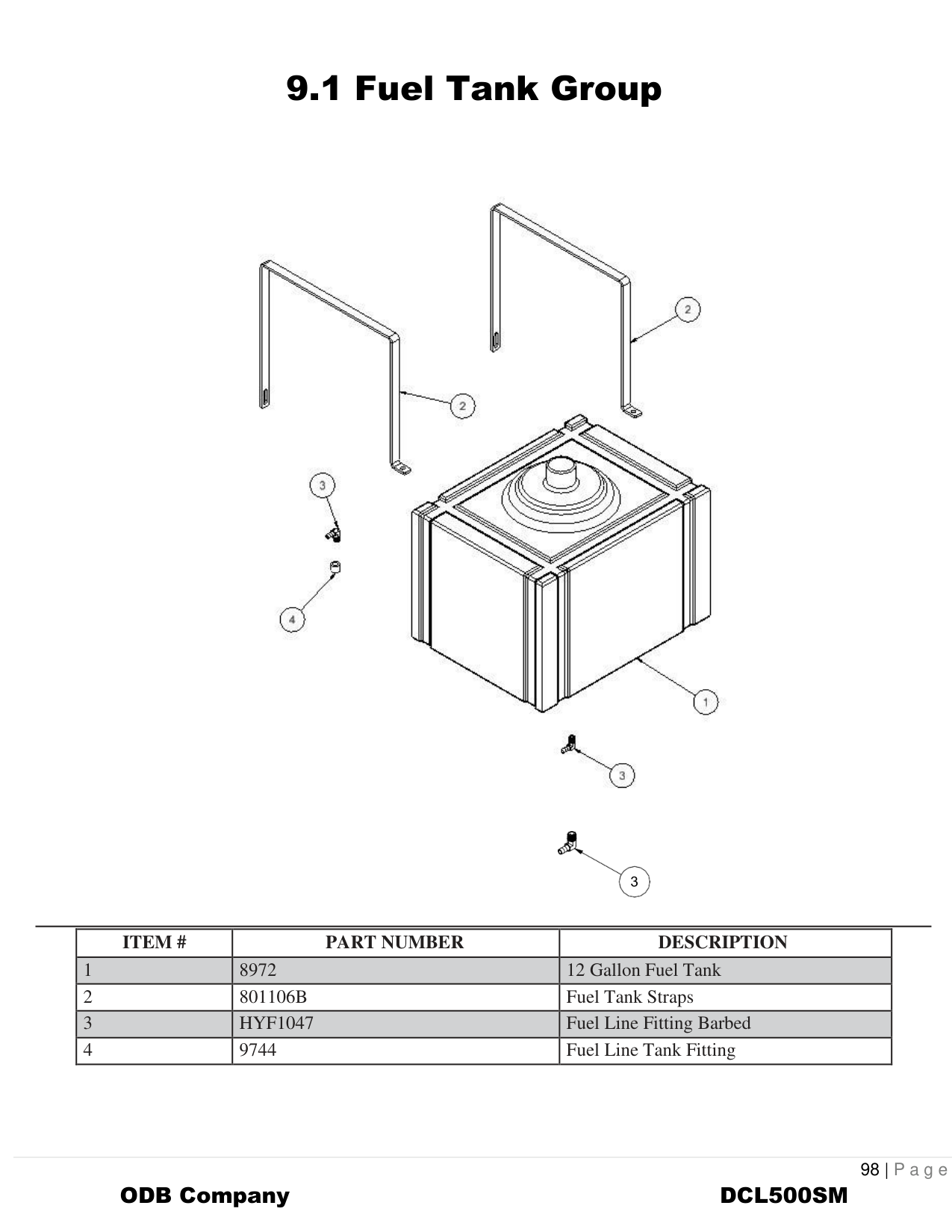 9.1 Fuel Tank Group

2

2

3

4

1

3

3

| ITEM # | PART NUMBER | DESCRIPTION |
|---|---|---|
| 1 | 8972 | 12 Gallon Fuel Tank |
| 2 | 801106B | Fuel Tank Straps |
| 3 | HYF1047 | Fuel Line Fitting Barbed |
| 4 | 9744 | Fuel Line Tank Fitting |

98 | P a g e

ODB Company

DCL500SM