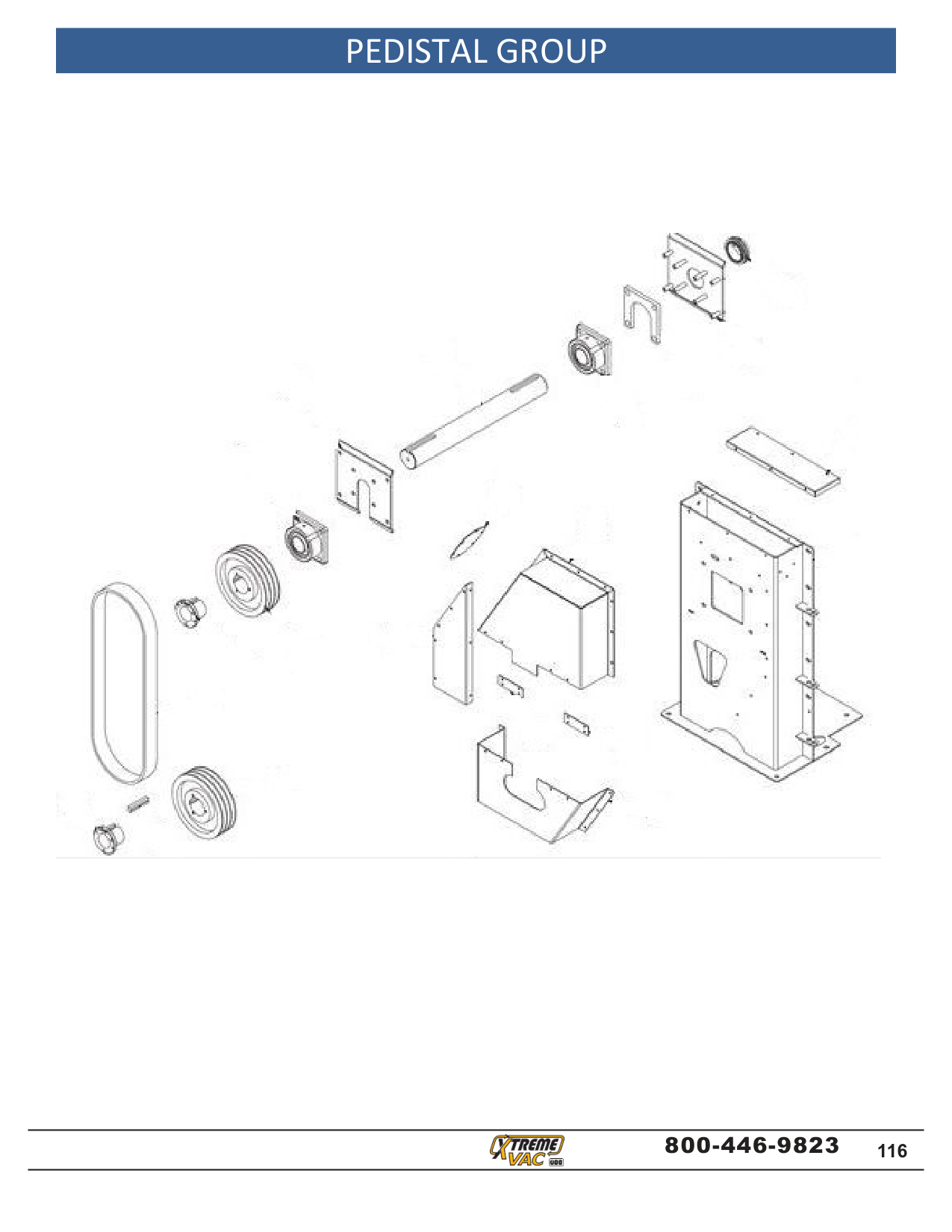 PEDISTAL GROUP

XTREME VAC ODB

800-446-9823

116