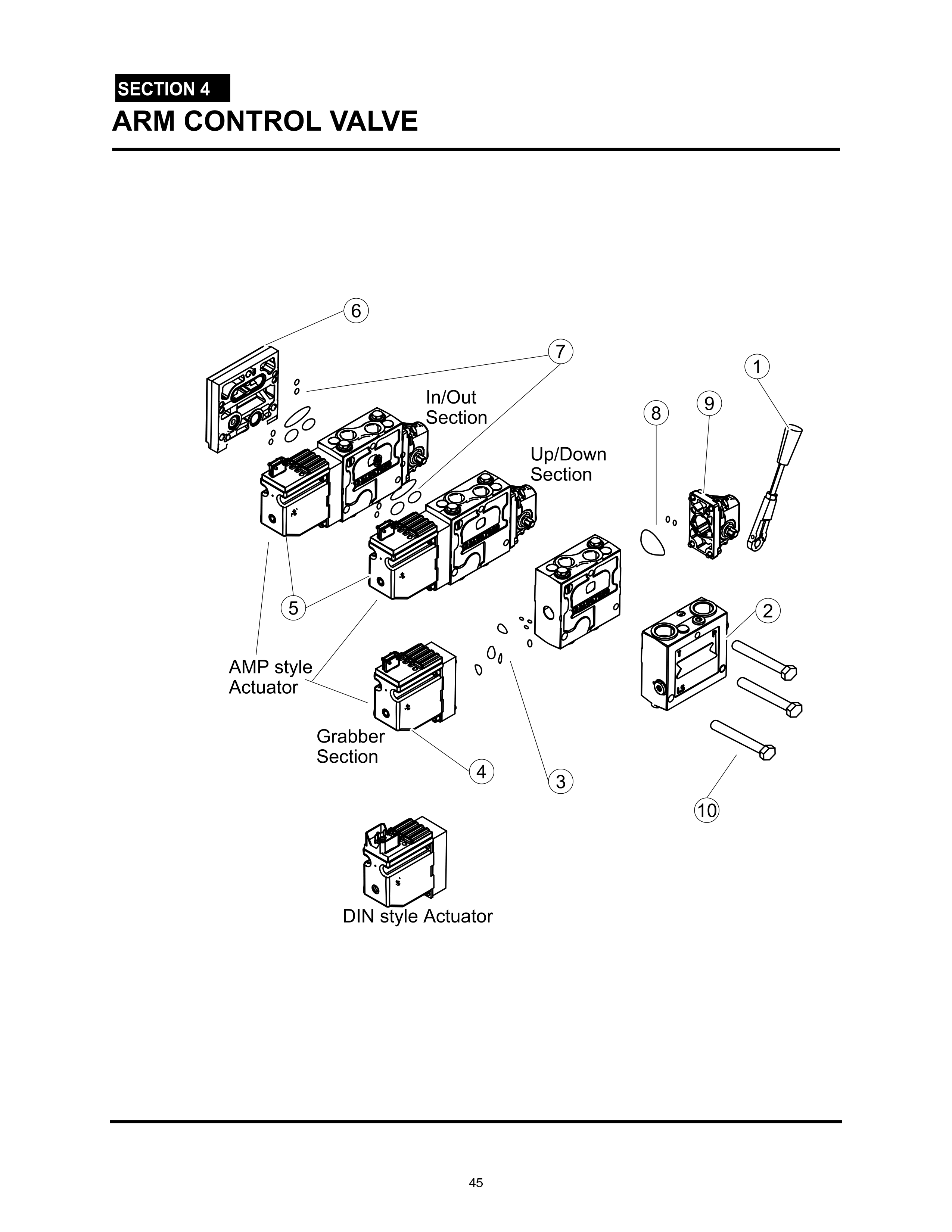 SECTION 4
ARM CONTROL VALVE

6

7

1

In/Out Section

8

9

Up/Down Section

5

2

AMP style Actuator

Grabber Section

4

3

10

DIN style Actuator

45