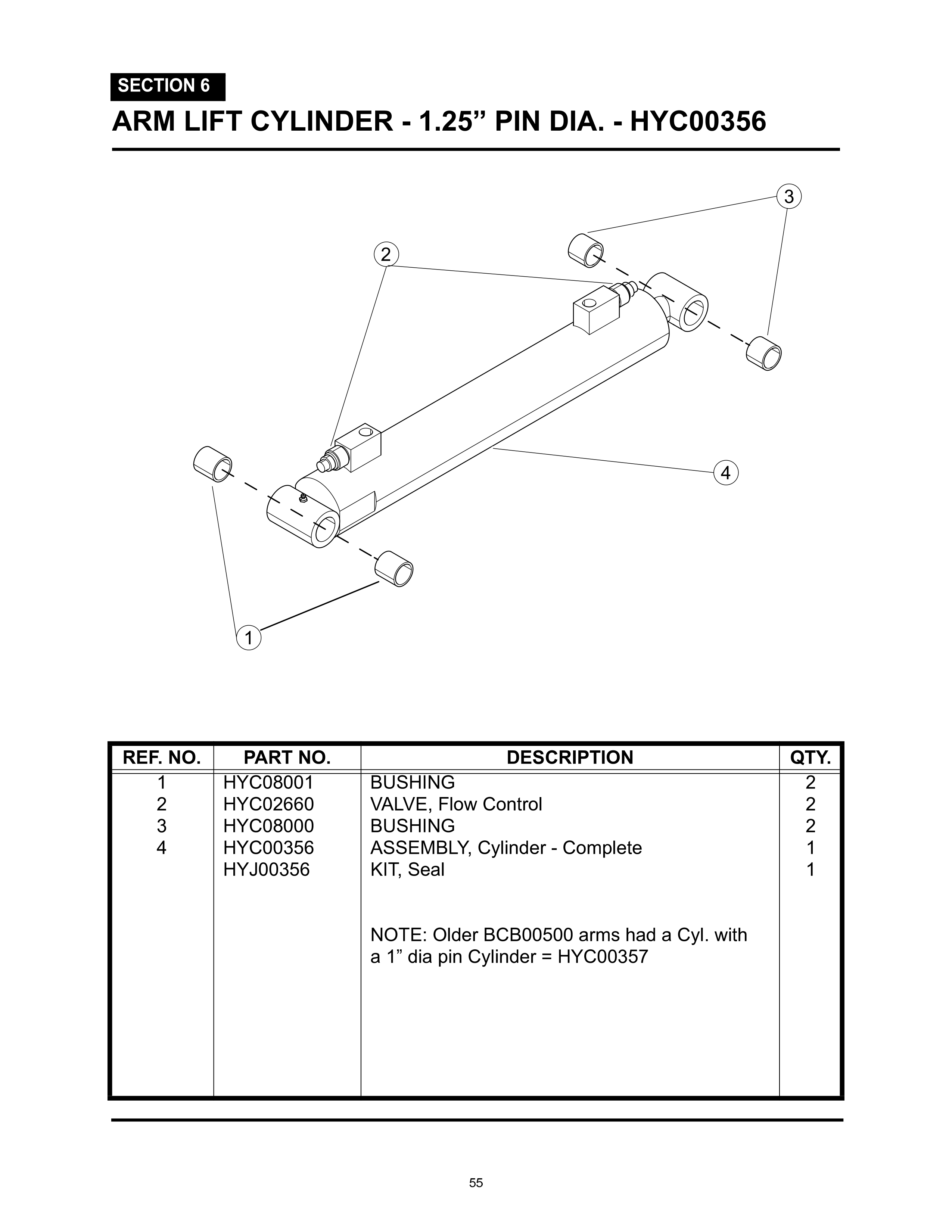 SECTION 6

ARM LIFT CYLINDER - 1.25” PIN DIA. - HYC00356

3

2

4

1

| REF. NO. | PART NO. | DESCRIPTION | QTY. |
|---|---|---|---|
| 1 | HYC08001 | BUSHING | 2 |
| 2 | HYC02660 | VALVE, Flow Control | 2 |
| 3 | HYC08000 | BUSHING | 2 |
| 4 | HYC00356 | ASSEMBLY, Cylinder - Complete | 1 |
| | HYJ00356 | KIT, Seal | 1 |
| | | NOTE: Older BCB00500 arms had a Cyl. with a 1” dia pin Cylinder = HYC00357 | |

55