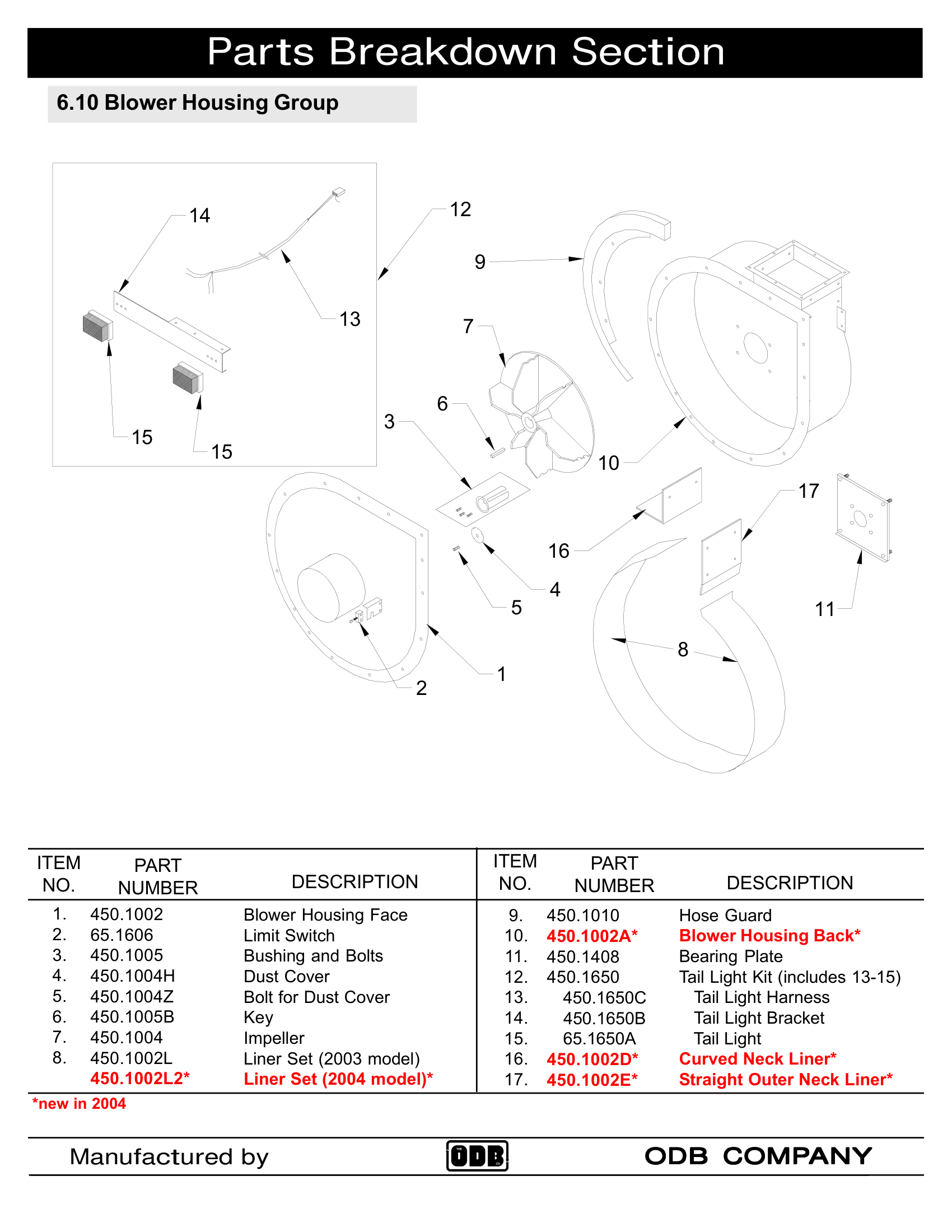 Parts Breakdown Section

6.10 Blower Housing Group

14
12
13
9
7
6
3
15
15
10
17
16
4
5
11
8
1
2

| ITEM NO. | PART NUMBER | DESCRIPTION |
|---|---|---|
| 1. | 450.1002 | Blower Housing Face |
| 2. | 65.1606 | Limit Switch |
| 3. | 450.1005 | Bushing and Bolts |
| 4. | 450.1004H | Dust Cover |
| 5. | 450.1004Z | Bolt for Dust Cover |
| 6. | 450.1005B | Key |
| 7. | 450.1004 | Impeller |
| 8. | 450.1002L | Liner Set (2003 model) |
| | 450.1002L2* | Liner Set (2004 model)* |

| ITEM NO. | PART NUMBER | DESCRIPTION |
|---|---|---|
| 9. | 450.1010 | Hose Guard |
| 10. | 450.1002A* | Blower Housing Back* |
| 11. | 450.1408 | Bearing Plate |
| 12. | 450.1650 | Tail Light Kit (includes 13-15) |
| 13. | 450.1650C | Tail Light Harness |
| 14. | 450.1650B | Tail Light Bracket |
| 15. | 65.1650A | Tail Light |
| 16. | 450.1002D* | Curved Neck Liner* |
| 17. | 450.1002E* | Straight Outer Neck Liner* |

*new in 2004

Manufactured by ODB ODB COMPANY