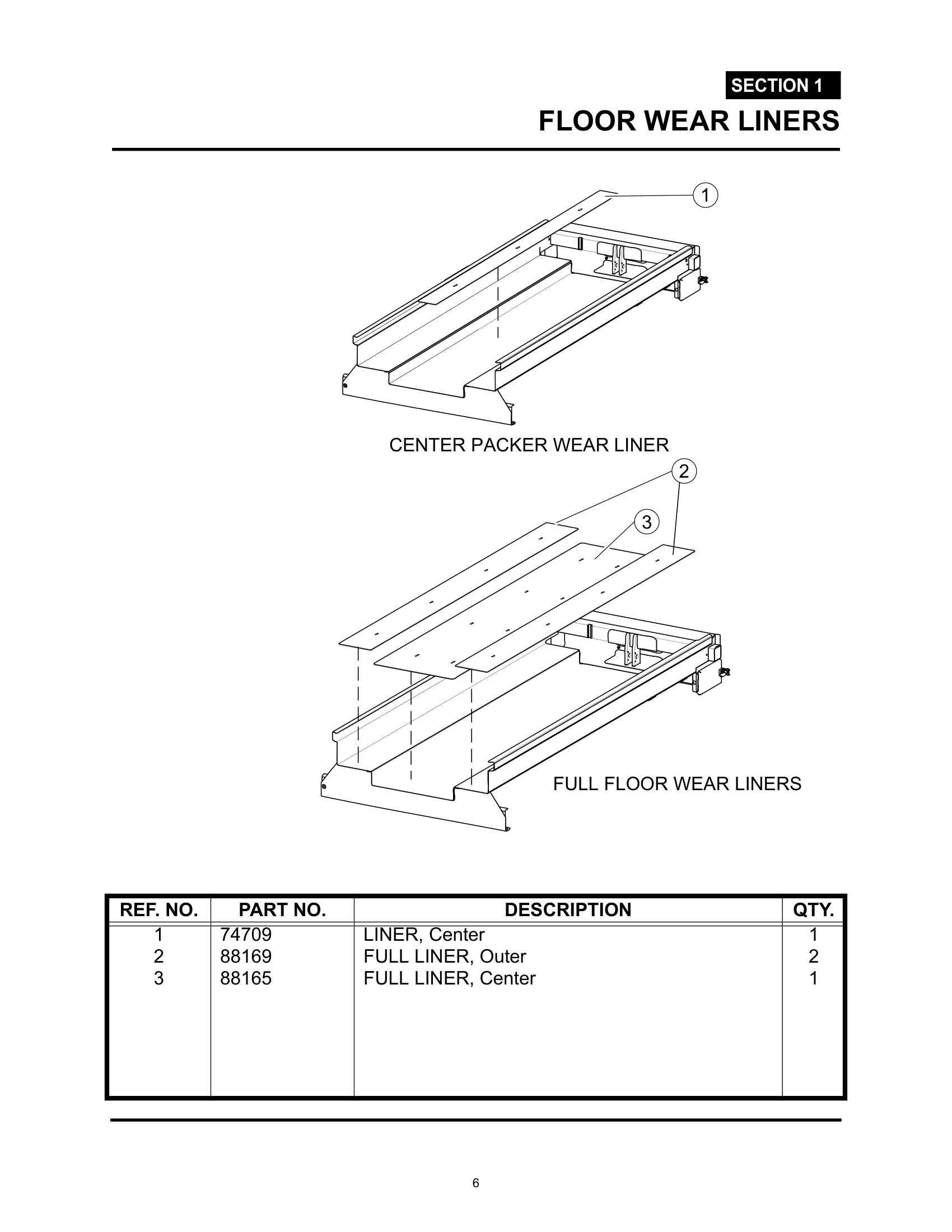 SECTION 1

FLOOR WEAR LINERS

1

CENTER PACKER WEAR LINER

2

3

FULL FLOOR WEAR LINERS

| REF. NO. | PART NO. | DESCRIPTION | QTY. |
|---|---|---|---|
| 1 | 74709 | LINER, Center | 1 |
| 2 | 88169 | FULL LINER, Outer | 2 |
| 3 | 88165 | FULL LINER, Center | 1 |

6