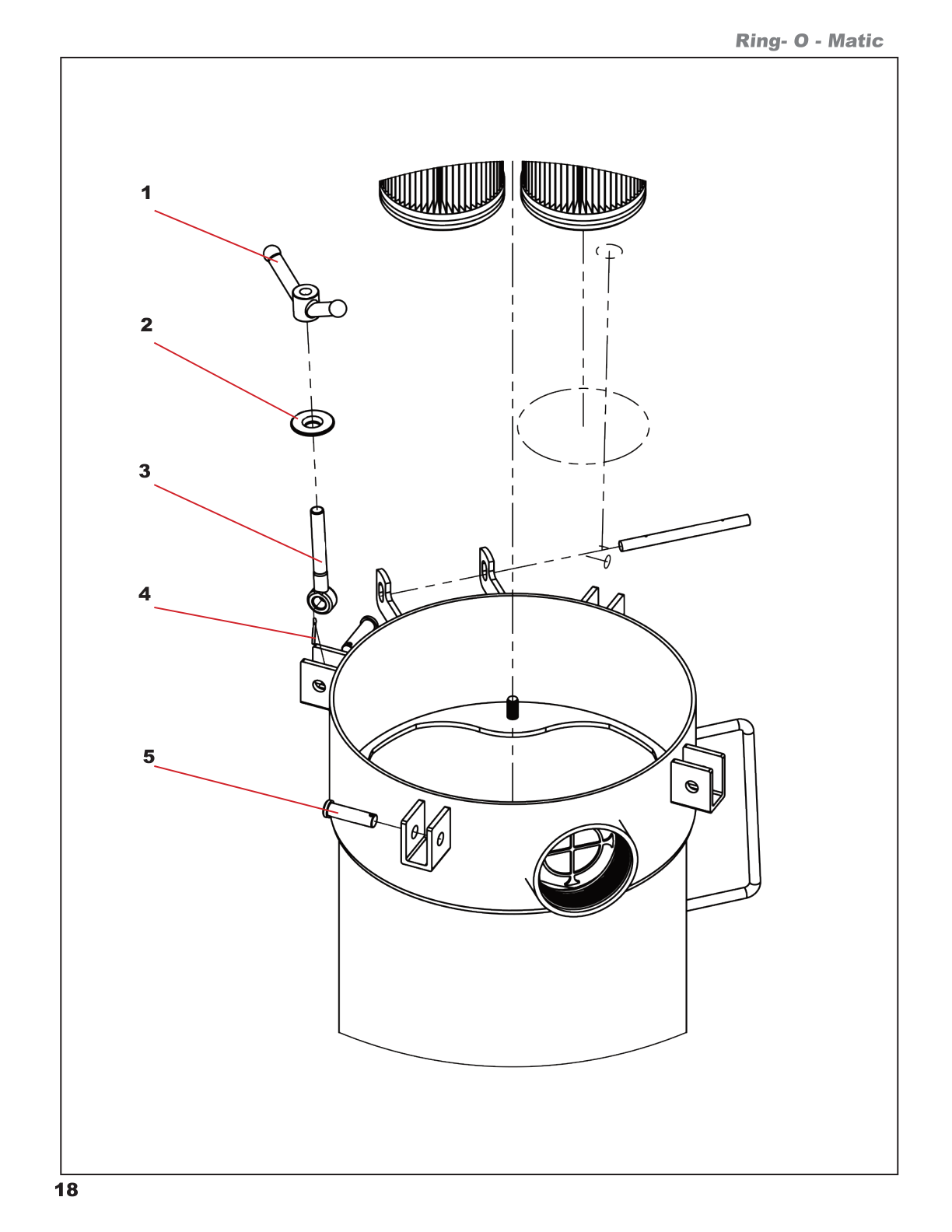 Ring- O - Matic

1

2

3

4

5

18