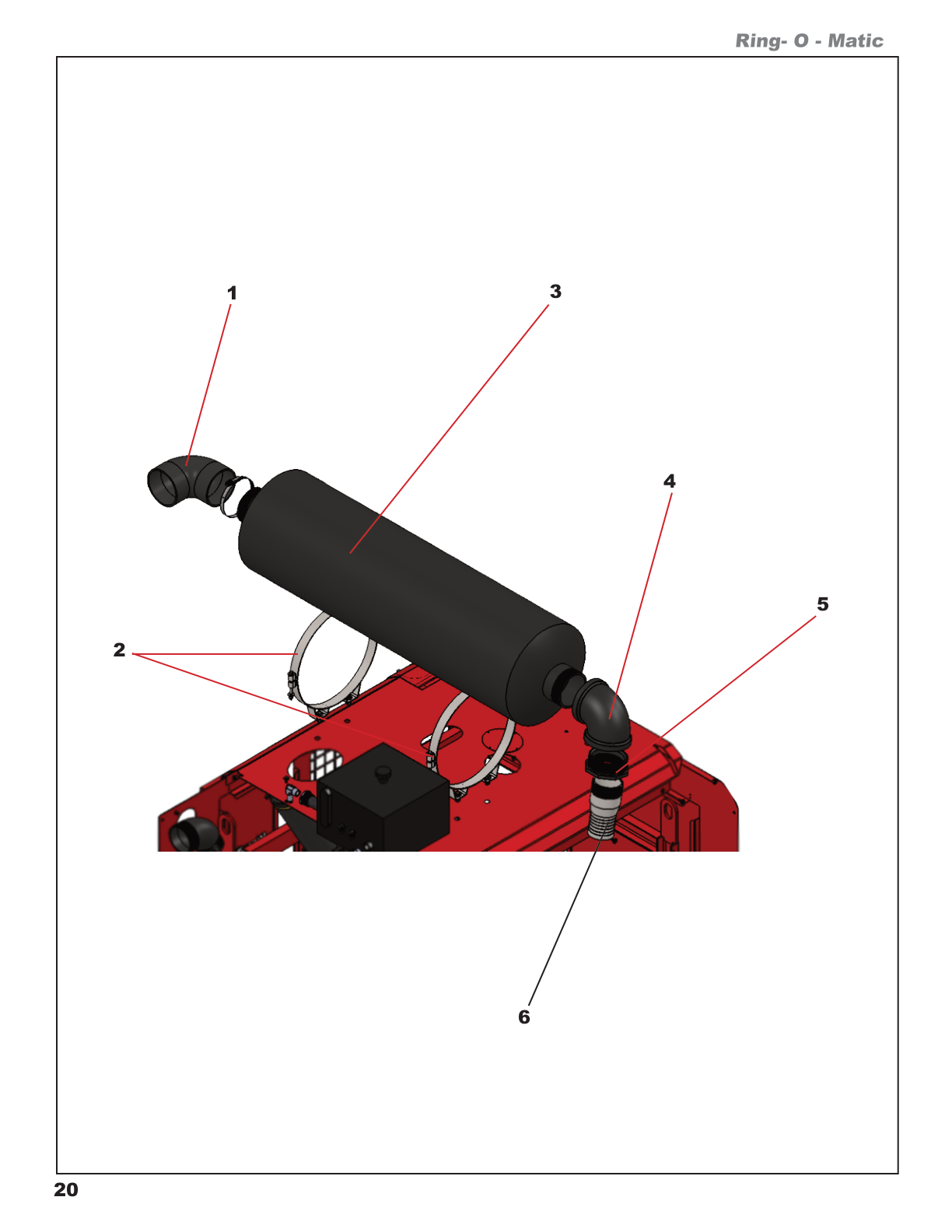 Ring- O - Matic

1

3

4

5

2

6

20