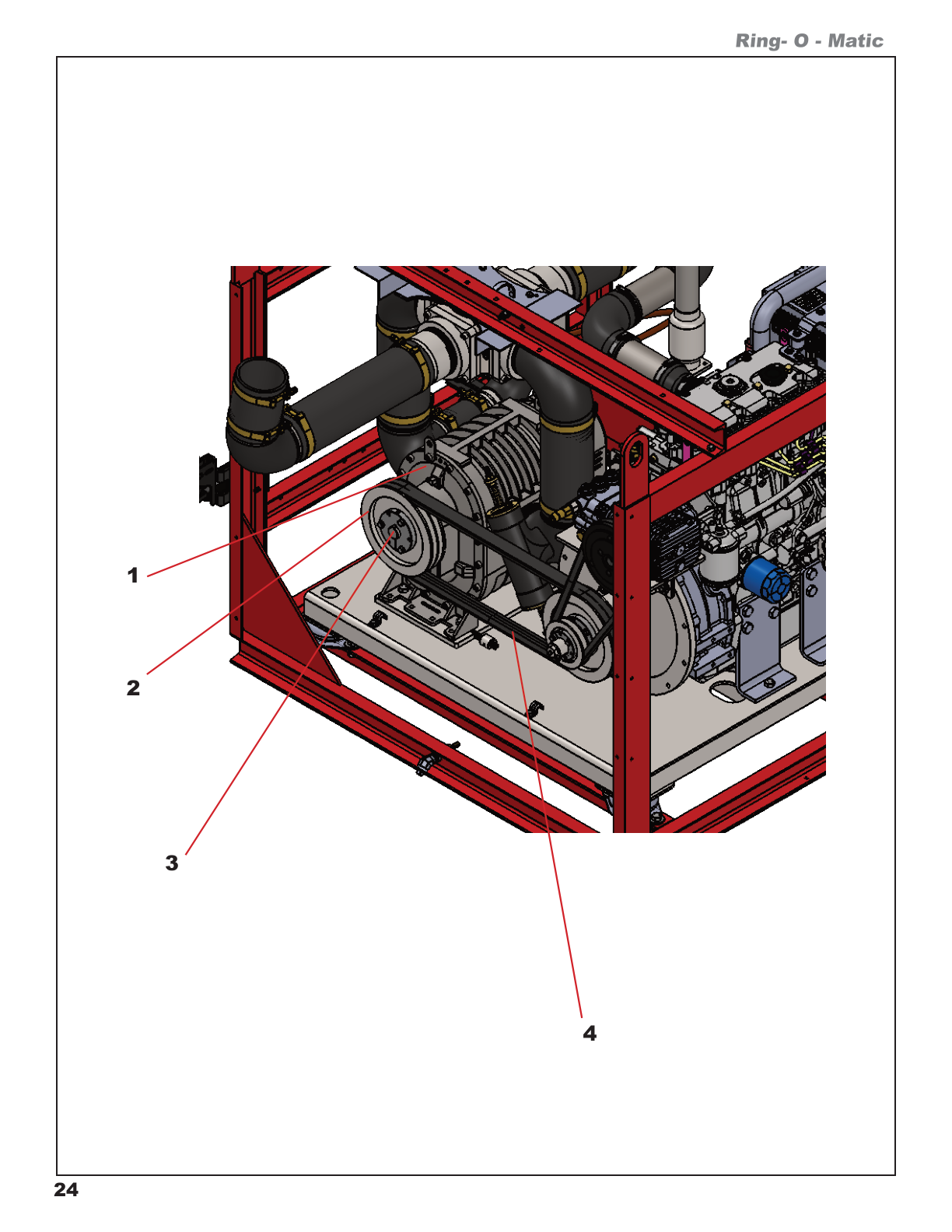 Ring- O - Matic

1

2

3

4

24