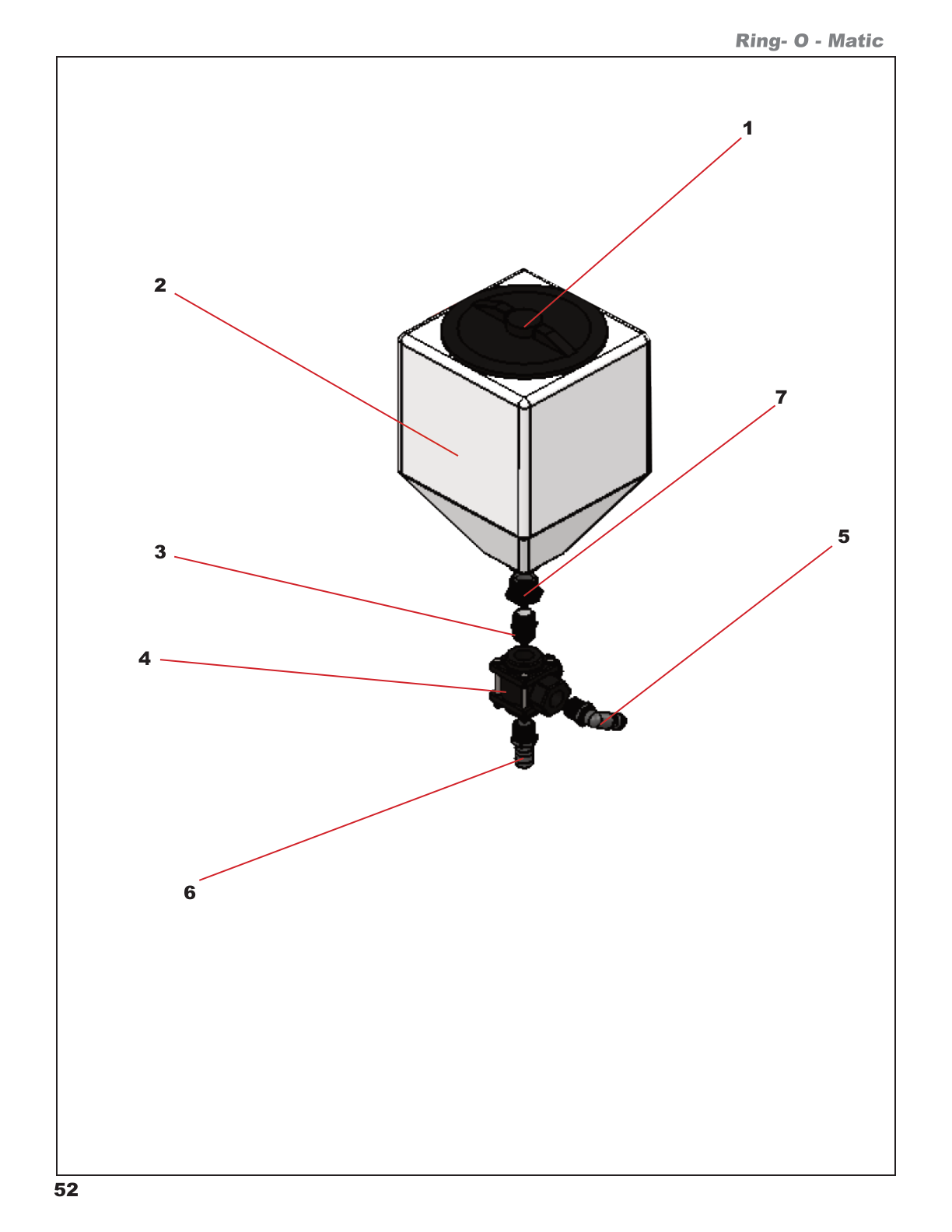 Ring- O - Matic

1

2

7

5

3

4

6

52