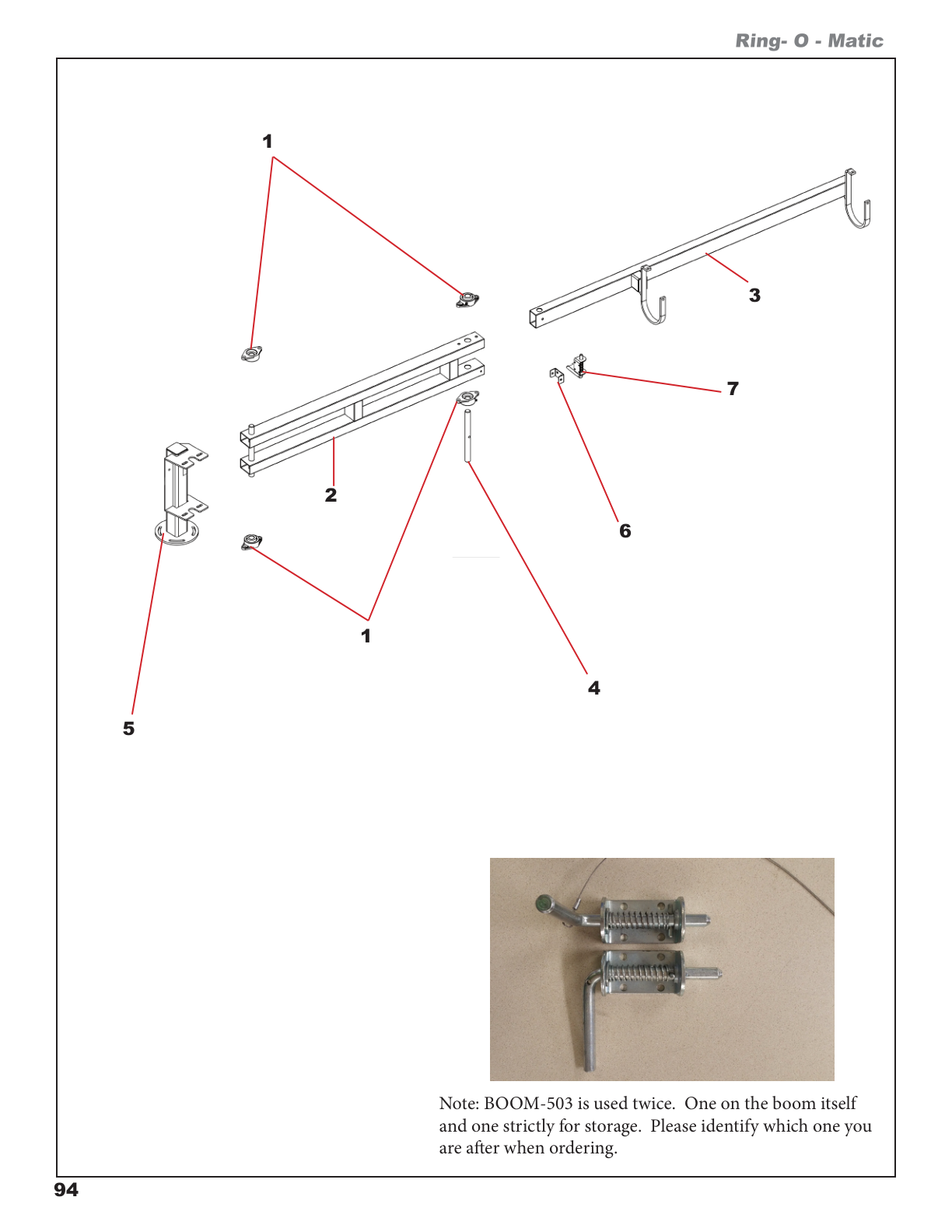 Ring- O - Matic

1

3

7

2

6

1

4

5

Note: BOOM-503 is used twice. One on the boom itself and one strictly for storage. Please identify which one you are after when ordering.

94