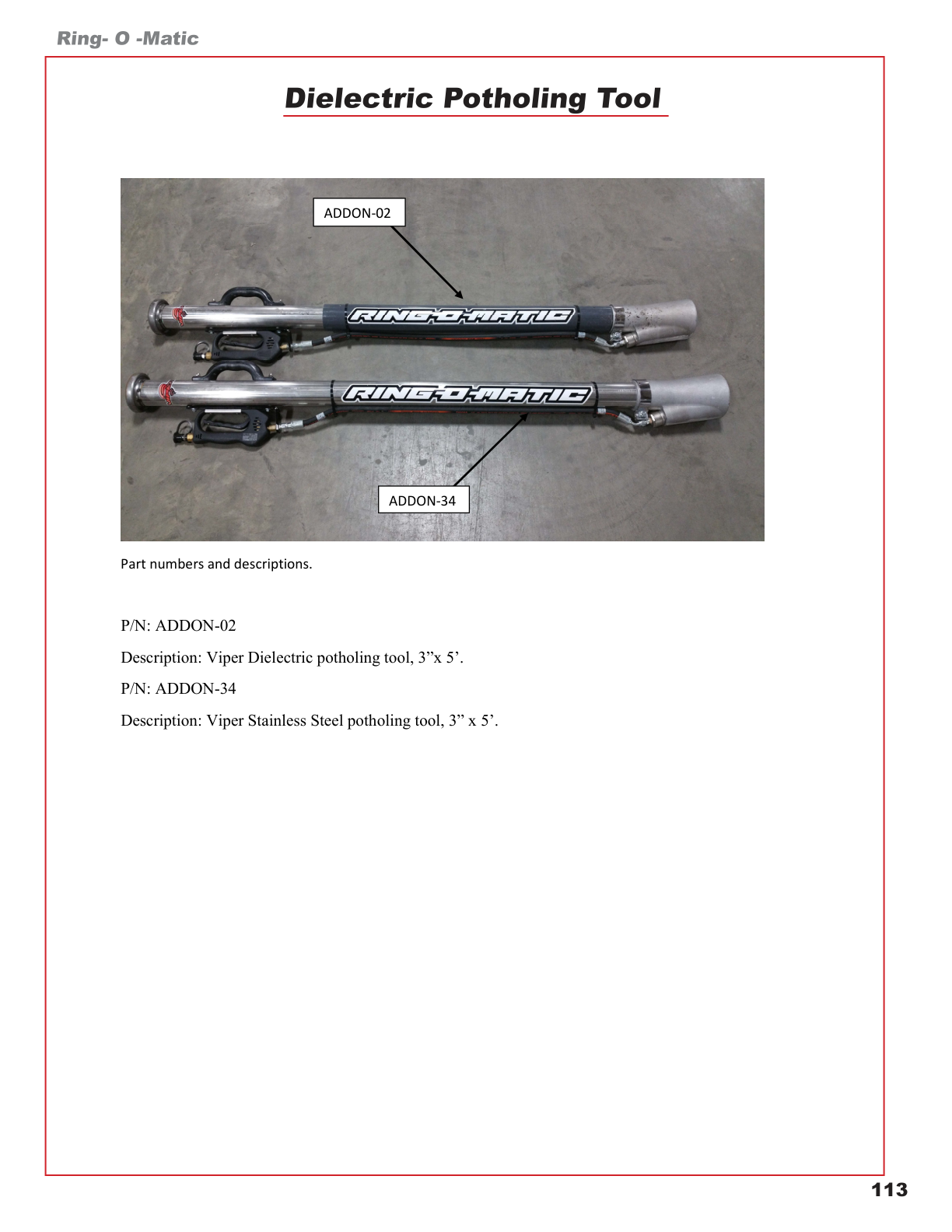 Ring- O -Matic

Dielectric Potholing Tool

ADDON-02

RING-O-MATIC

RING-O-MATIC

ADDON-34

Part numbers and descriptions.

P/N: ADDON-02

Description: Viper Dielectric potholing tool, 3”x 5’.

P/N: ADDON-34

Description: Viper Stainless Steel potholing tool, 3” x 5’.

113