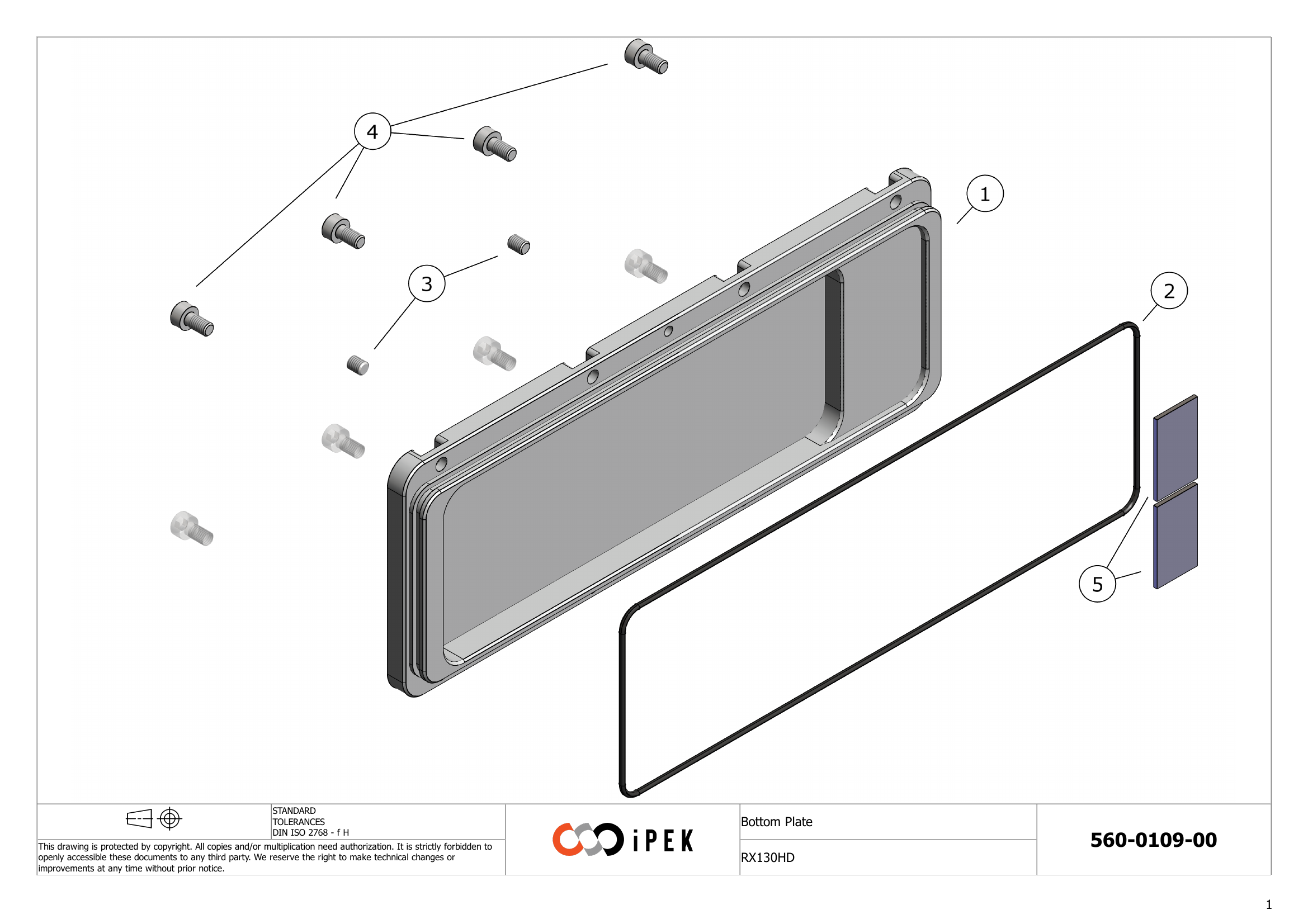 4

1

3

2

5

STANDARD TOLERANCES DIN ISO 2768 - f H

This drawing is protected by copyright. All copies and/or multiplication need authorization. It is strictly forbidden to openly accessible these documents to any third party. We reserve the right to make technical changes or improvements at any time without prior notice.

iPEK

Bottom Plate

RX130HD

560-0109-00

1