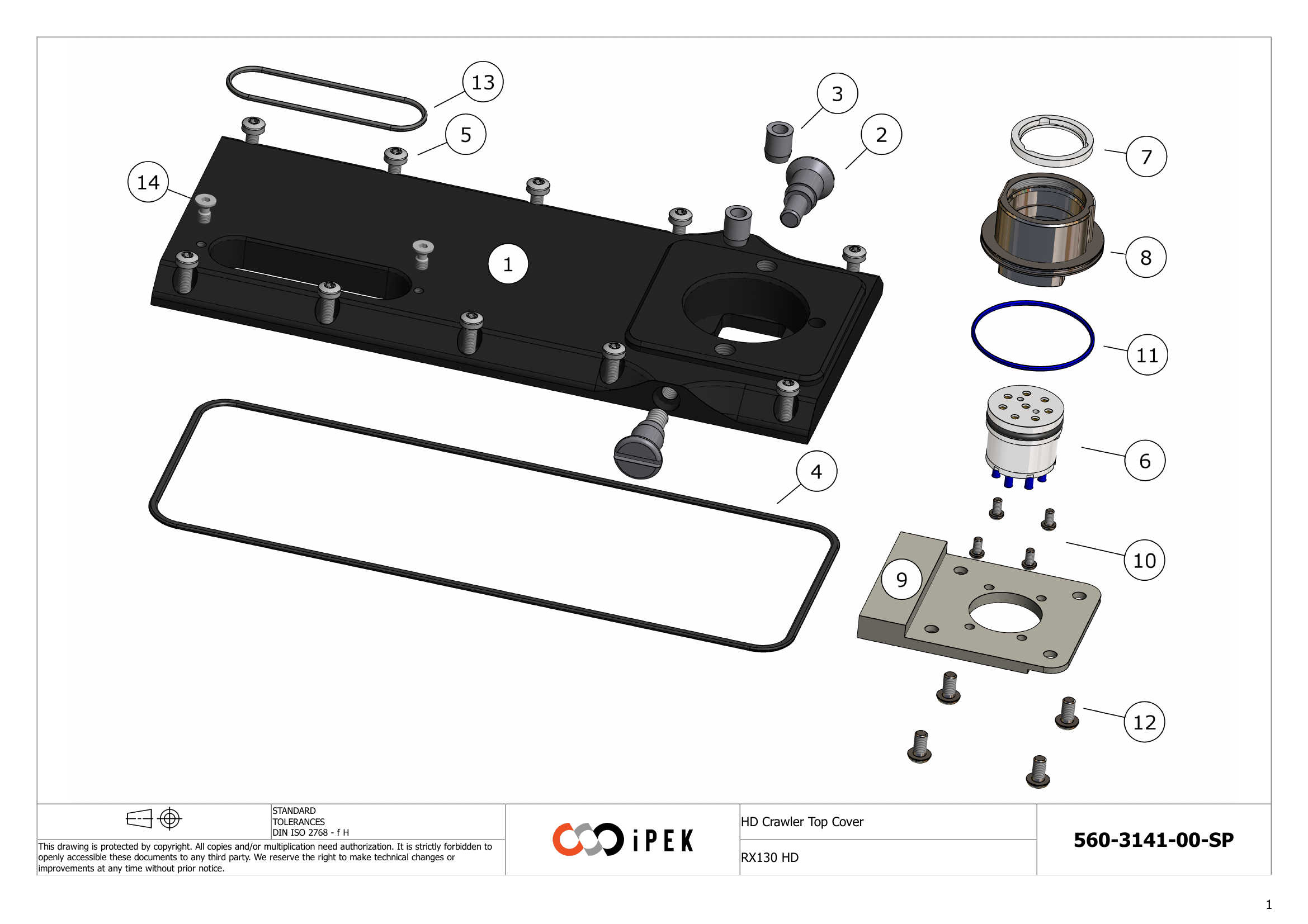 13
3
5
2
7
14
1
8
11
6
4
10
9
12

STANDARD TOLERANCES DIN ISO 2768 - f H

This drawing is protected by copyright. All copies and/or multiplication need authorization. It is strictly forbidden to openly accessible these documents to any third party. We reserve the right to make technical changes or improvements at any time without prior notice.

iPEK

HD Crawler Top Cover

RX130 HD

560-3141-00-SP

1