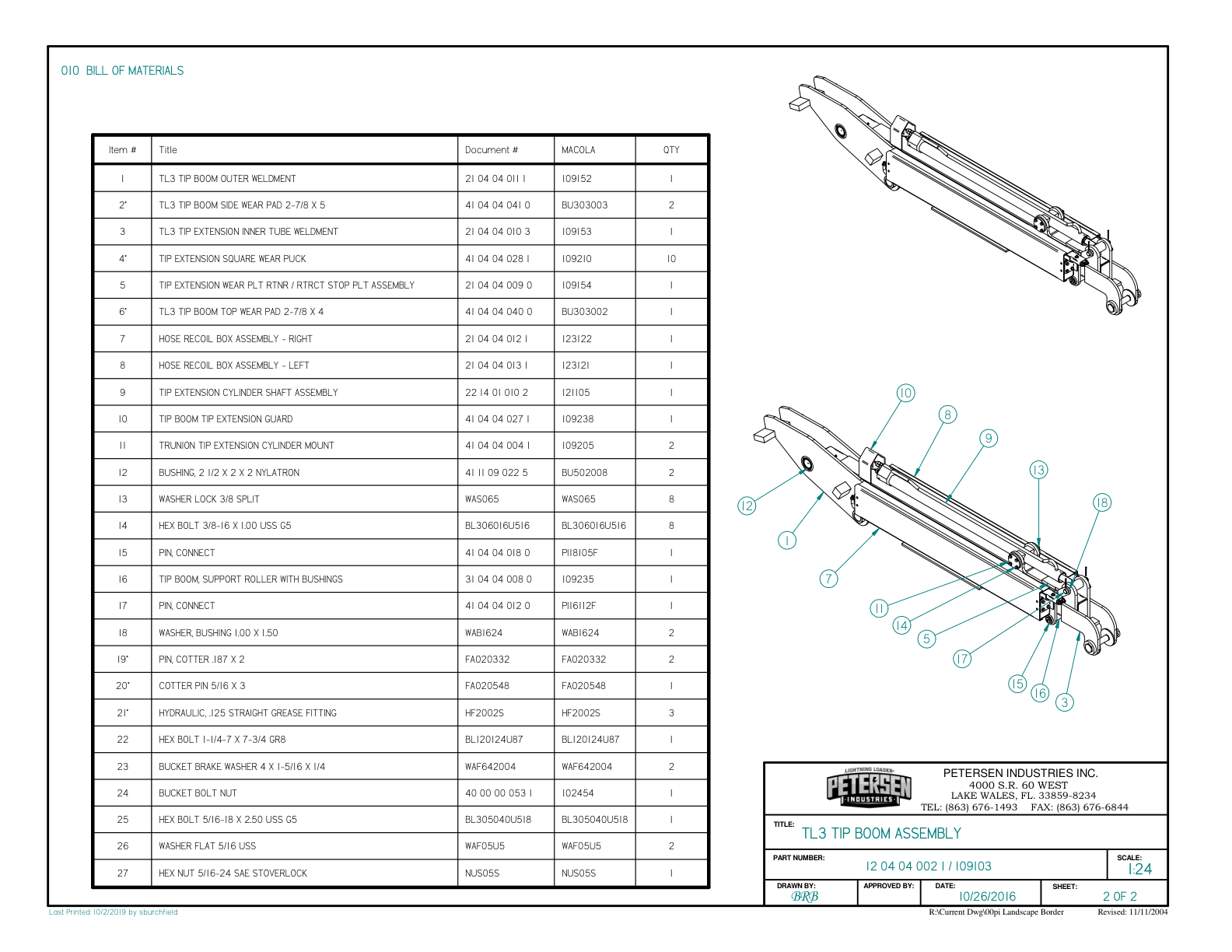 010 BILL OF MATERIALS

| Item # | Title | Document # | MACOLA | QTY |
|---|---|---|---|---|
| 1 | TL3 TIP BOOM OUTER WELDMENT | 21 04 04 011 1 | 109152 | 1 |
| 2* | TL3 TIP BOOM SIDE WEAR PAD 2-7/8 X 5 | 41 04 04 041 0 | BU303003 | 2 |
| 3 | TL3 TIP EXTENSION INNER TUBE WELDMENT | 21 04 04 010 3 | 109153 | 1 |
| 4* | TIP EXTENSION SQUARE WEAR PUCK | 41 04 04 028 1 | 109210 | 10 |
| 5 | TIP EXTENSION WEAR PLT RTNR / RTRCT STOP PLT ASSEMBLY | 21 04 04 009 0 | 109154 | 1 |
| 6* | TL3 TIP BOOM TOP WEAR PAD 2-7/8 X 4 | 41 04 04 040 0 | BU303002 | 1 |
| 7 | HOSE RECOIL BOX ASSEMBLY - RIGHT | 21 04 04 012 1 | 123122 | 1 |
| 8 | HOSE RECOIL BOX ASSEMBLY - LEFT | 21 04 04 013 1 | 123121 | 1 |
| 9 | TIP EXTENSION CYLINDER SHAFT ASSEMBLY | 22 14 01 010 2 | 121105 | 1 |
| 10 | TIP BOOM TIP EXTENSION GUARD | 41 04 04 027 1 | 109238 | 1 |
| 11 | TRUNION TIP EXTENSION CYLINDER MOUNT | 41 04 04 004 1 | 109205 | 2 |
| 12 | BUSHING, 2 1/2 X 2 X 2 NYLATRON | 41 11 09 022 5 | BU502008 | 2 |
| 13 | WASHER LOCK 3/8 SPLIT | WAS065 | WAS065 | 8 |
| 14 | HEX BOLT 3/8-16 X 1.00 USS G5 | BL306016U516 | BL306016U516 | 8 |
| 15 | PIN, CONNECT | 41 04 04 018 0 | PI18105F | 1 |
| 16 | TIP BOOM, SUPPORT ROLLER WITH BUSHINGS | 31 04 04 008 0 | 109235 | 1 |
| 17 | PIN, CONNECT | 41 04 04 012 0 | PI16112F | 1 |
| 18 | WASHER, BUSHING 1.00 X 1.50 | WAB1624 | WAB1624 | 2 |
| 19* | PIN, COTTER .187 X 2 | FA020332 | FA020332 | 2 |
| 20* | COTTER PIN 5/16 X 3 | FA020548 | FA020548 | 1 |
| 21* | HYDRAULIC, .125 STRAIGHT GREASE FITTING | HF2002S | HF2002S | 3 |
| 22 | HEX BOLT 1-1/4-7 X 7-3/4 GR8 | BL120124U87 | BL120124U87 | 1 |
| 23 | BUCKET BRAKE WASHER 4 X 1-5/16 X 1/4 | WAF642004 | WAF642004 | 2 |
| 24 | BUCKET BOLT NUT | 40 00 00 053 1 | 102454 | 1 |
| 25 | HEX BOLT 5/16-18 X 2.50 USS G5 | BL305040U518 | BL305040U518 | 1 |
| 26 | WASHER FLAT 5/16 USS | WAF05U5 | WAF05U5 | 2 |
| 27 | HEX NUT 5/16-24 SAE STOVERLOCK | NUS05S | NUS05S | 1 |

10 8 9 13 18 12 1 7 11 14 5 17 15 16 3

LIGHTNING LOADER PETERSEN INDUSTRIES
PETERSEN INDUSTRIES INC.
4000 S.R. 60 WEST
LAKE WALES, FL. 33859-8234
TEL: (863) 676-1493 FAX: (863) 676-6844

TITLE: TL3 TIP BOOM ASSEMBLY

PART NUMBER: 12 04 04 002 1 / 109103
SCALE: 1:24

DRAWN BY: BRB
APPROVED BY:
DATE: 10/26/2016
SHEET: 2 OF 2

Last Printed: 10/2/2019 by sburchfield
R:\Current Dwg\00pi Landscape Border
Revised: 11/11/2004